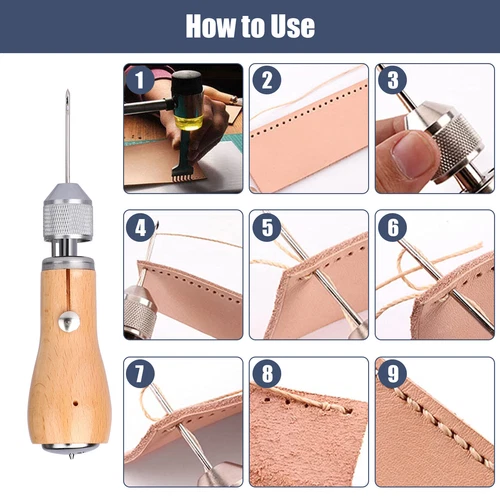 How to Use

1

2

3

4

5

6

7

8

9