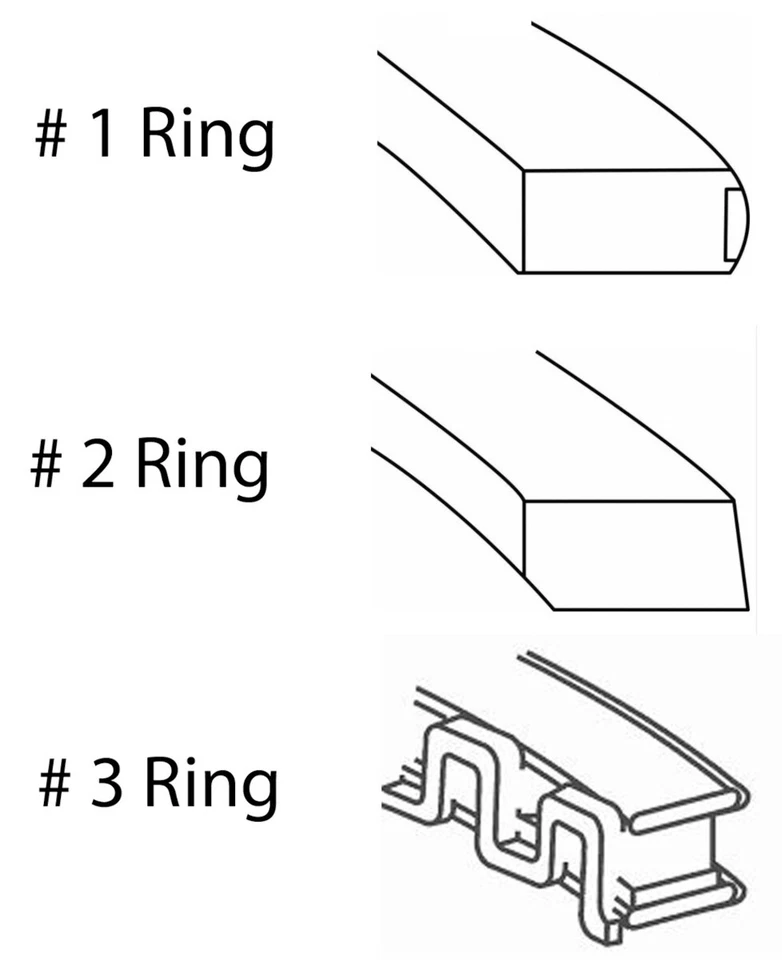 # 1 Ring

# 2 Ring

# 3 Ring