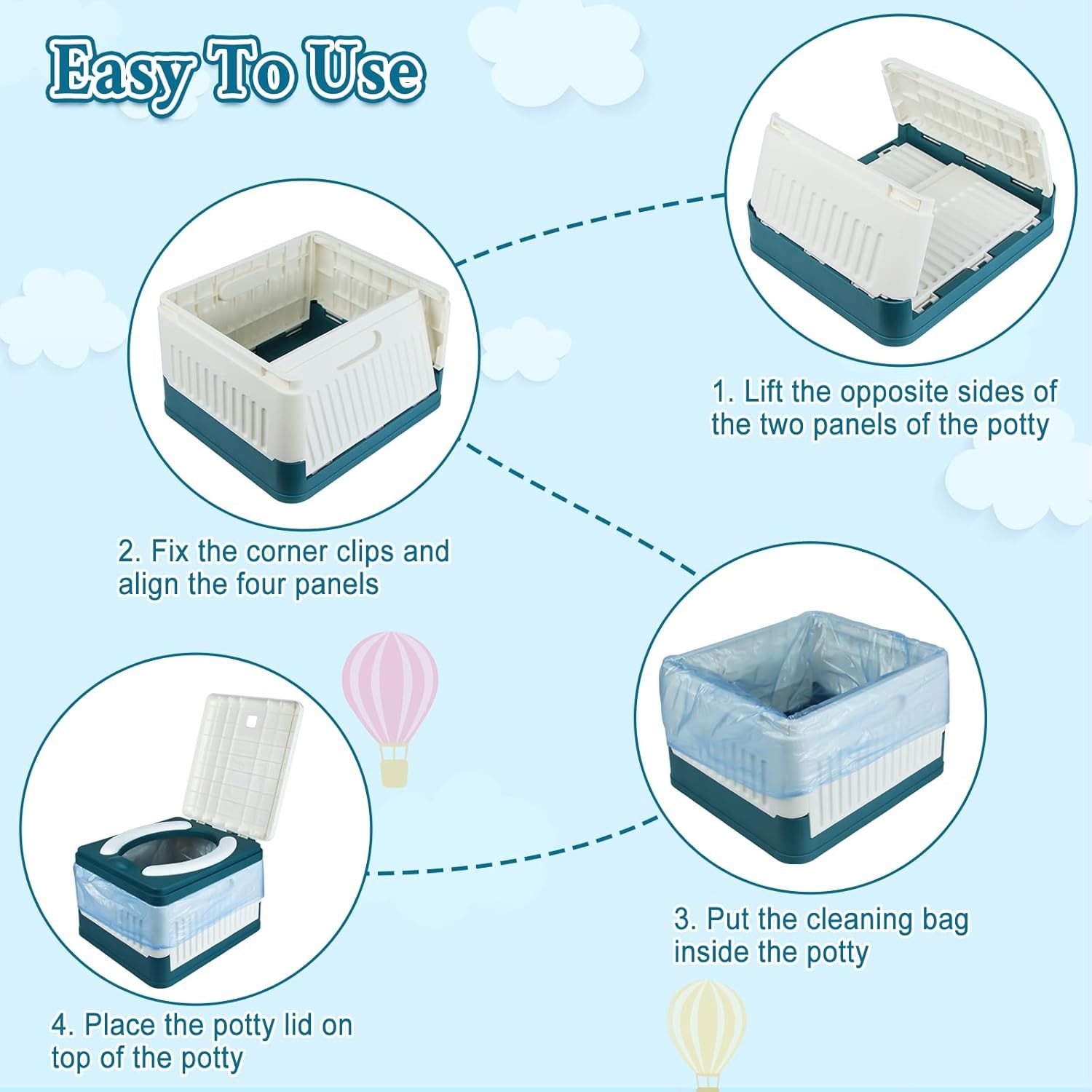 Easy To Use

1. Lift the opposite sides of the two panels of the potty

2. Fix the corner clips and align the four panels

3. Put the cleaning bag inside the potty

4. Place the potty lid on top of the potty