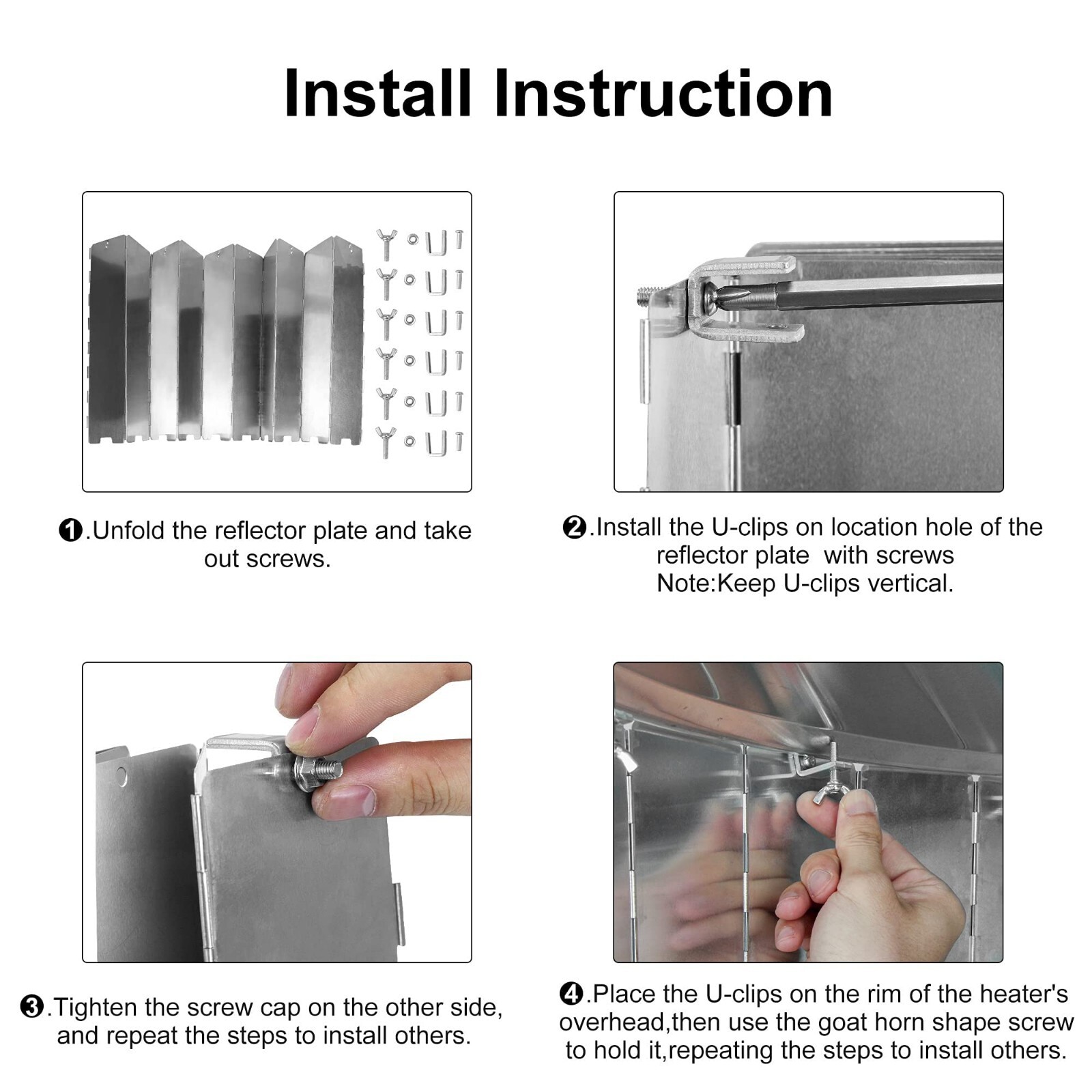 Install Instruction

❶.Unfold the reflector plate and take out screws.

❷.Install the U-clips on location hole of the reflector plate with screws
Note:Keep U-clips vertical.

❸.Tighten the screw cap on the other side, and repeat the steps to install others.

❹.Place the U-clips on the rim of the heater's overhead,then use the goat horn shape screw to hold it,repeating the steps to install others.