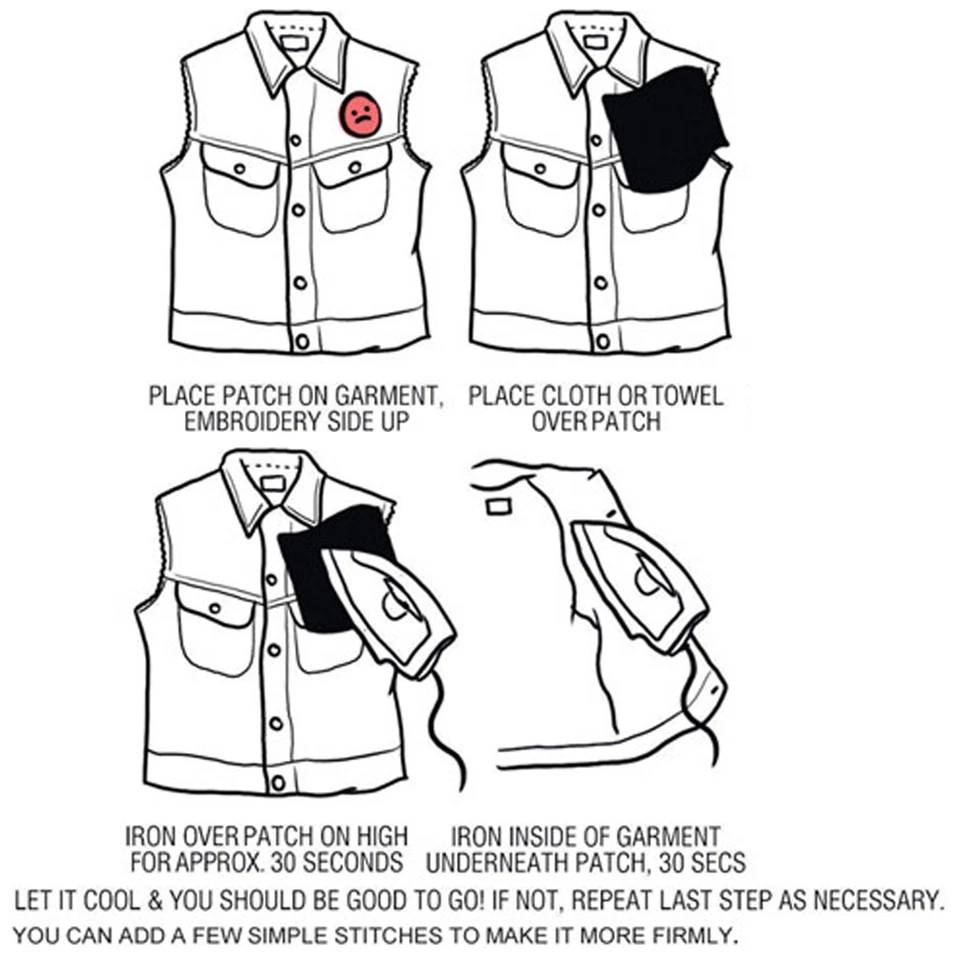 PLACE PATCH ON GARMENT, EMBROIDERY SIDE UP

PLACE CLOTH OR TOWEL OVER PATCH

IRON OVER PATCH ON HIGH FOR APPROX. 30 SECONDS

IRON INSIDE OF GARMENT UNDERNEATH PATCH, 30 SECS

LET IT COOL & YOU SHOULD BE GOOD TO GO! IF NOT, REPEAT LAST STEP AS NECESSARY.

YOU CAN ADD A FEW SIMPLE STITCHES TO MAKE IT MORE FIRMLY.