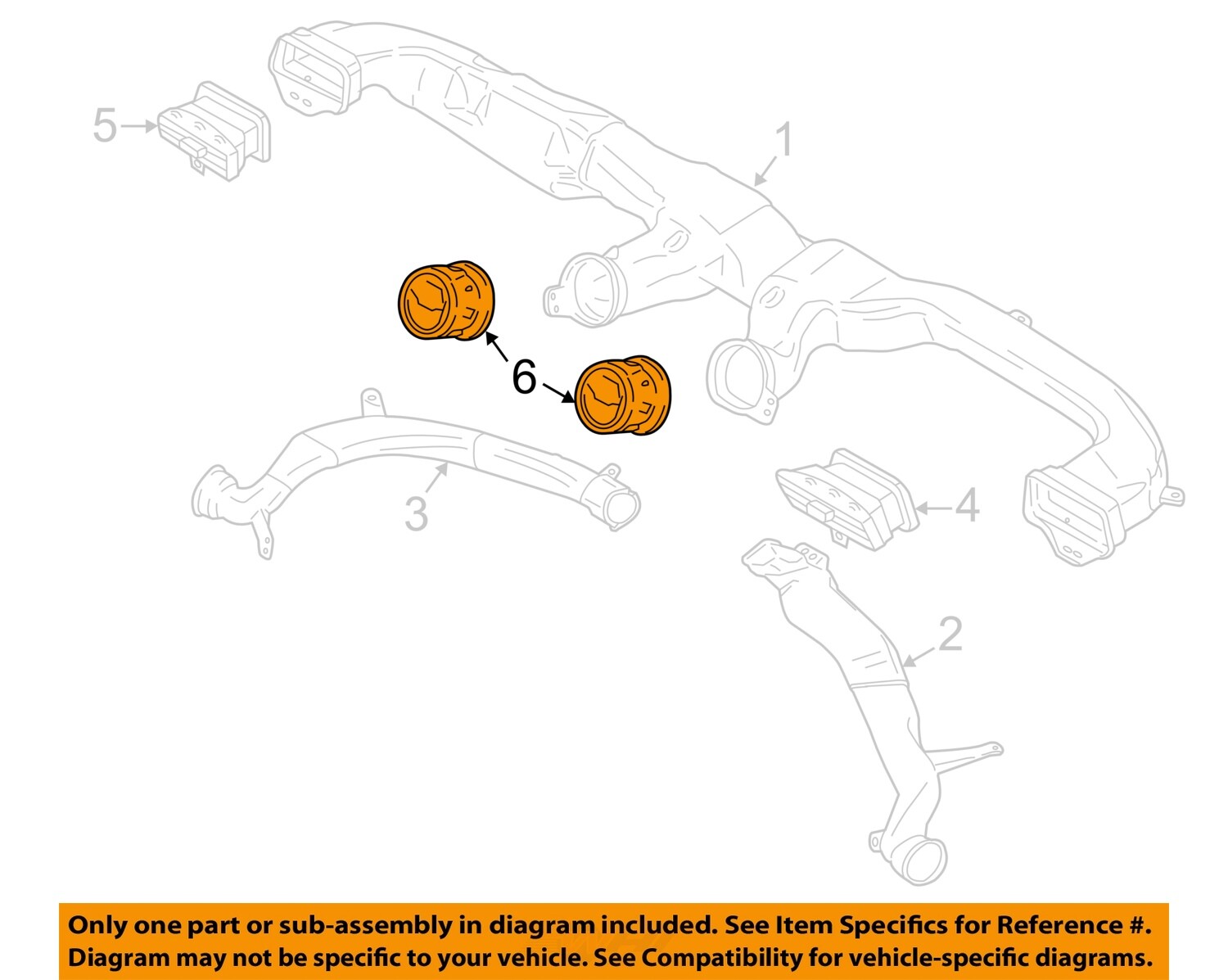 5
1
6
3
4
2

Only one part or sub-assembly in diagram included. See Item Specifics for Reference #. Diagram may not be specific to your vehicle. See Compatibility for vehicle-specific diagrams.