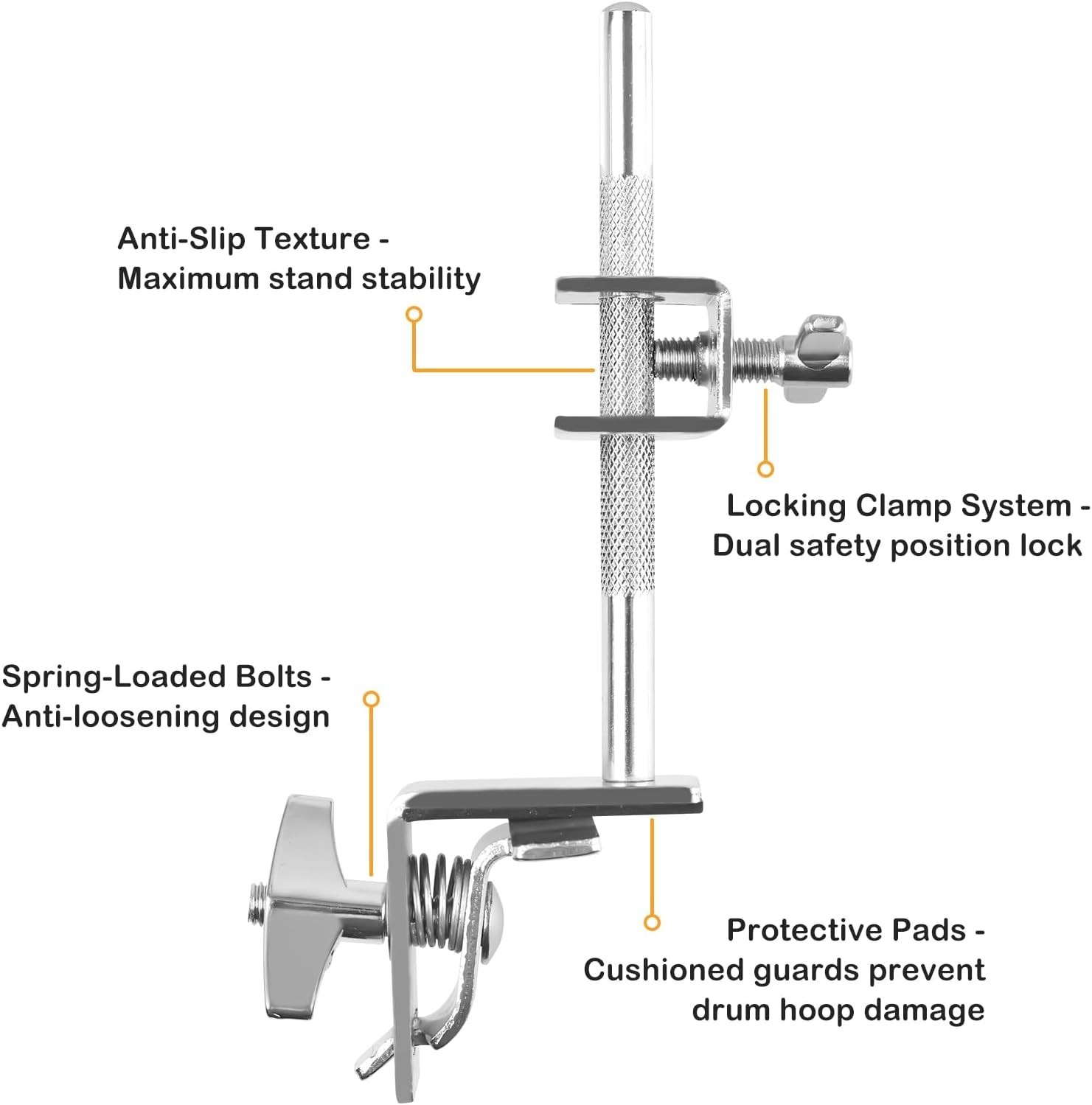 Anti-Slip Texture -
Maximum stand stability

Locking Clamp System -
Dual safety position lock

Spring-Loaded Bolts -
Anti-loosening design

Protective Pads -
Cushioned guards prevent
drum hoop damage