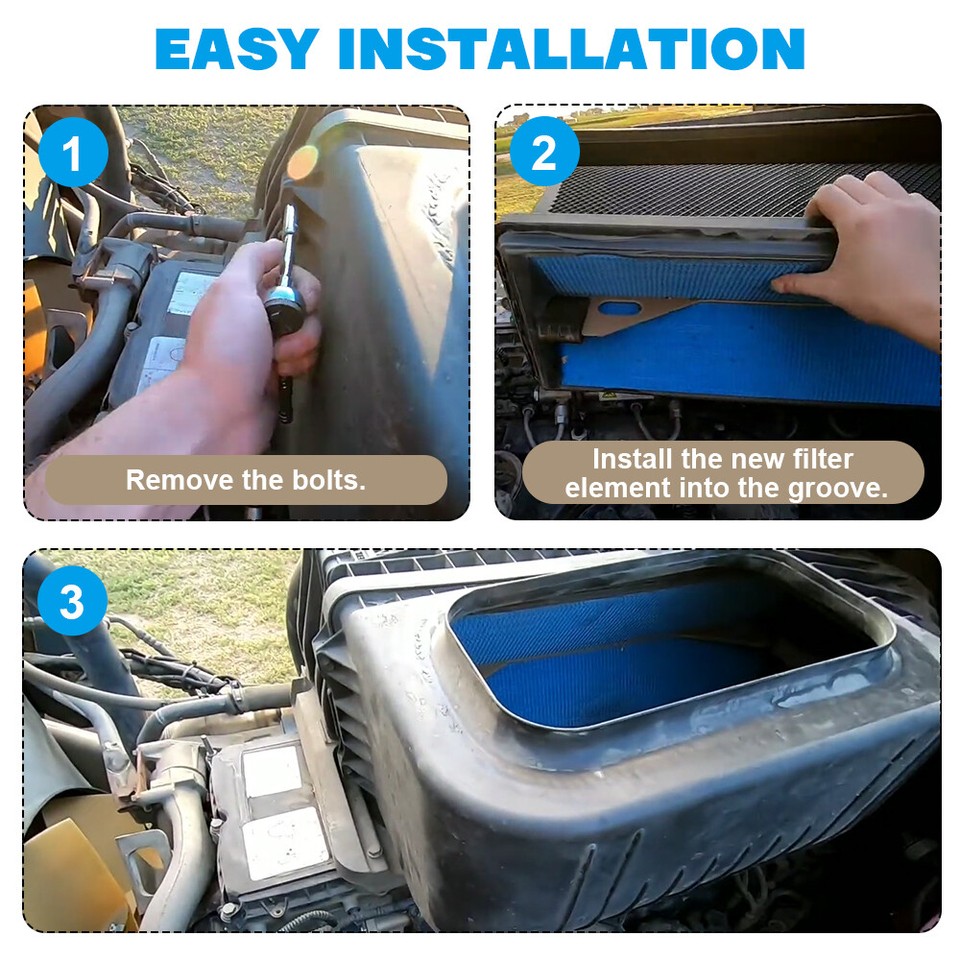 EASY INSTALLATION

1

Remove the bolts.

2

Install the new filter element into the groove.

3