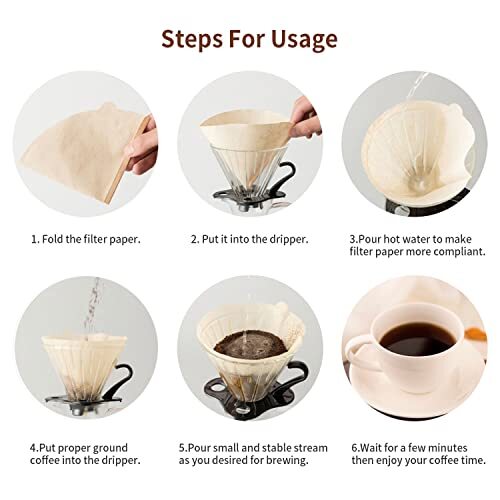 Steps For Usage

1. Fold the filter paper.

2. Put it into the dripper.

3.Pour hot water to make filter paper more compliant.

4.Put proper ground coffee into the dripper.

5.Pour small and stable stream as you desired for brewing.

6.Wait for a few minutes then enjoy your coffee time.