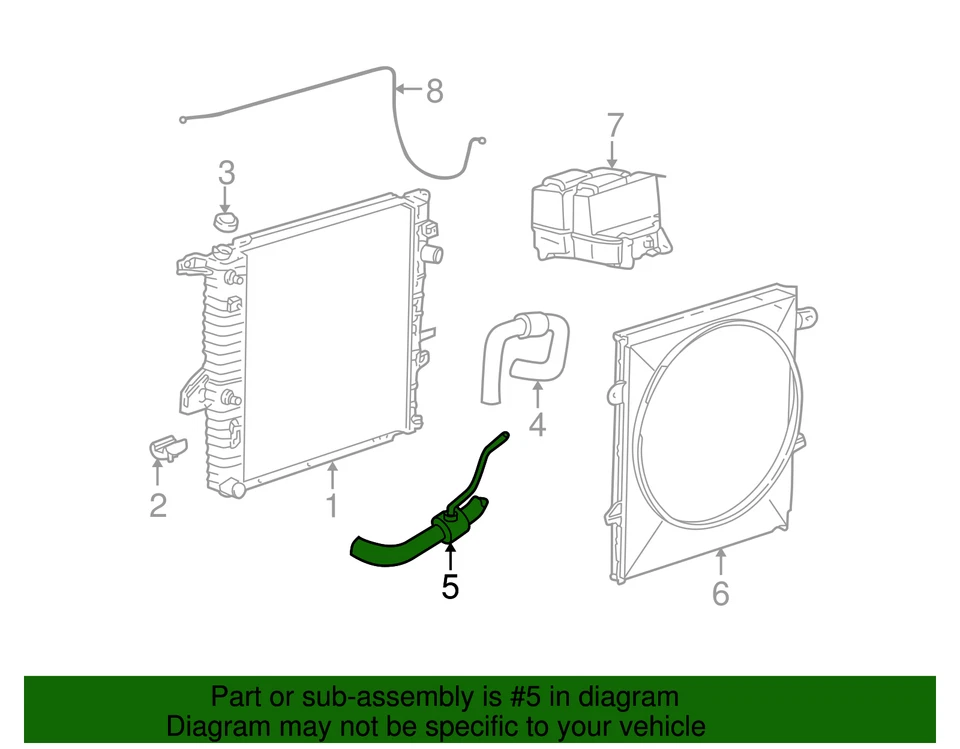 8
7
3
4
2
1
5
6

Part or sub-assembly is #5 in diagram
Diagram may not be specific to your vehicle