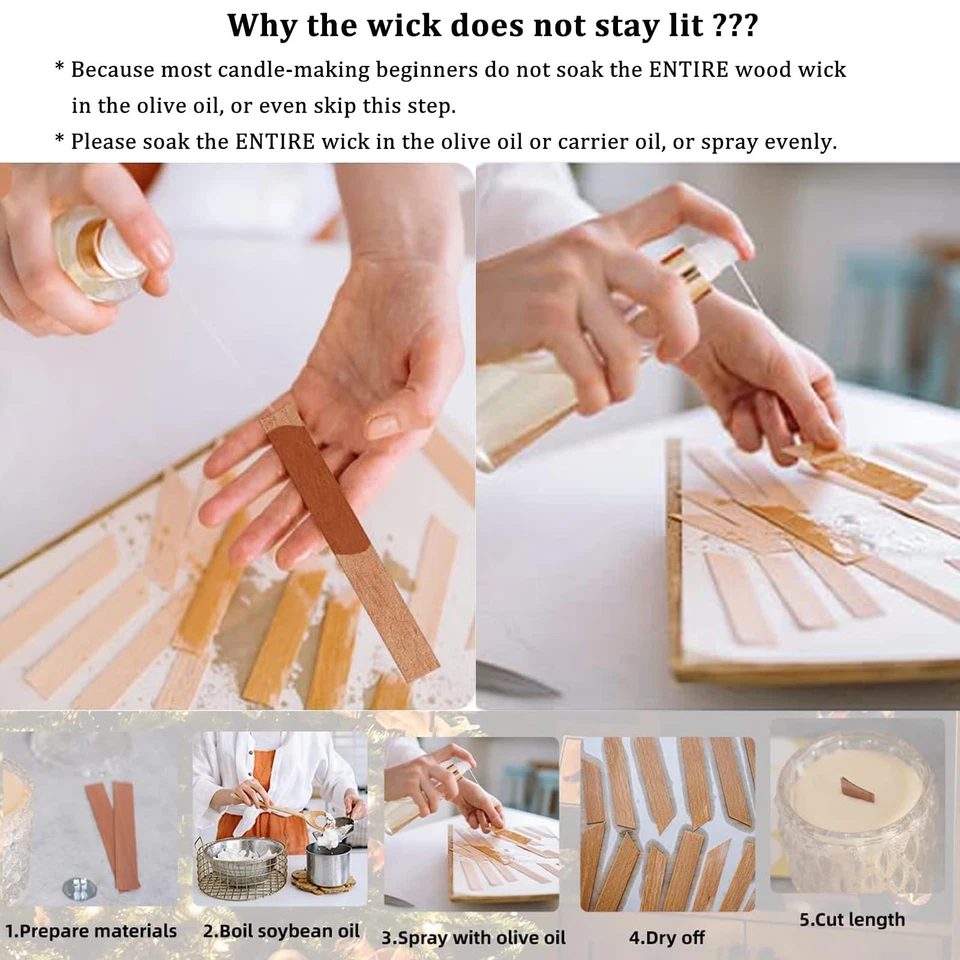 Why the wick does not stay lit ???

* Because most candle-making beginners do not soak the ENTIRE wood wick in the olive oil, or even skip this step.

* Please soak the ENTIRE wick in the olive oil or carrier oil, or spray evenly.

1.Prepare materials
2.Boil soybean oil
3.Spray with olive oil
4.Dry off
5.Cut length