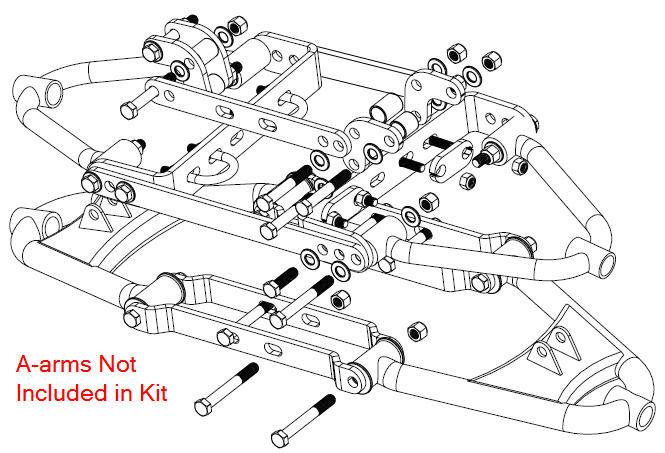 A-arms Not
Included in Kit