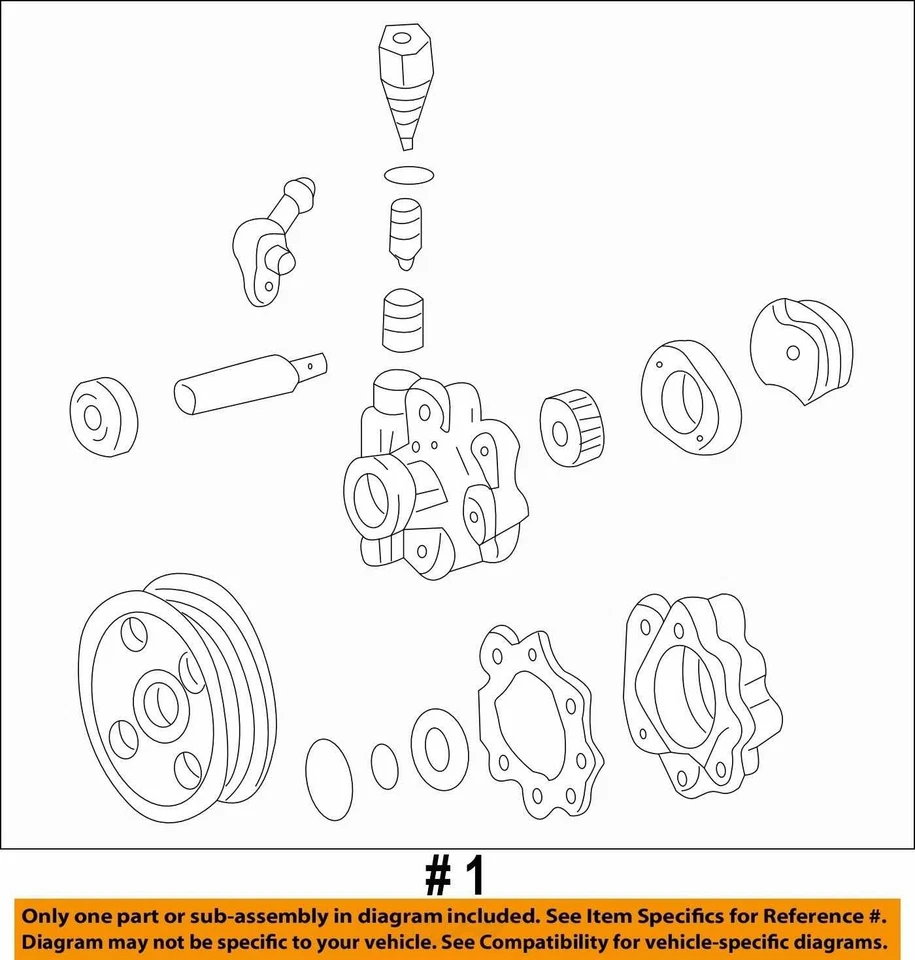 # 1

Only one part or sub-assembly in diagram included. See Item Specifics for Reference #.
Diagram may not be specific to your vehicle. See Compatibility for vehicle-specific diagrams.