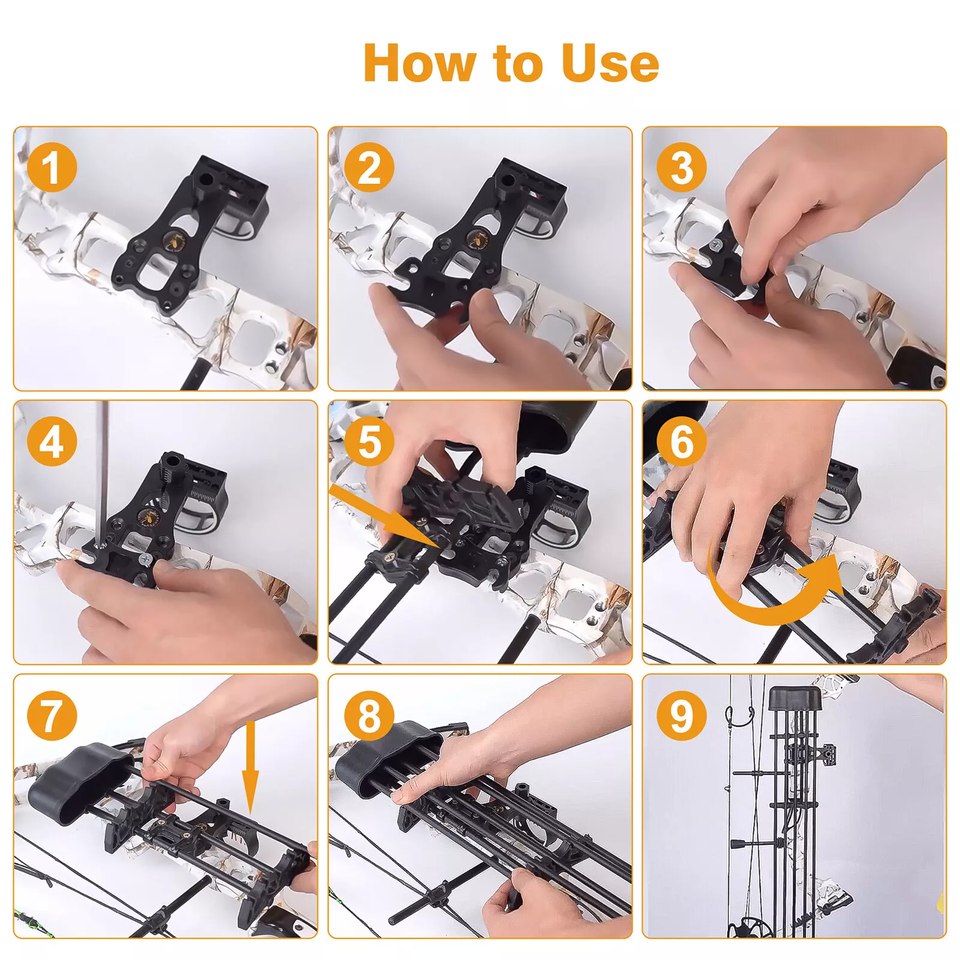 How to Use

1

2

3

4

5

6

7

8

9