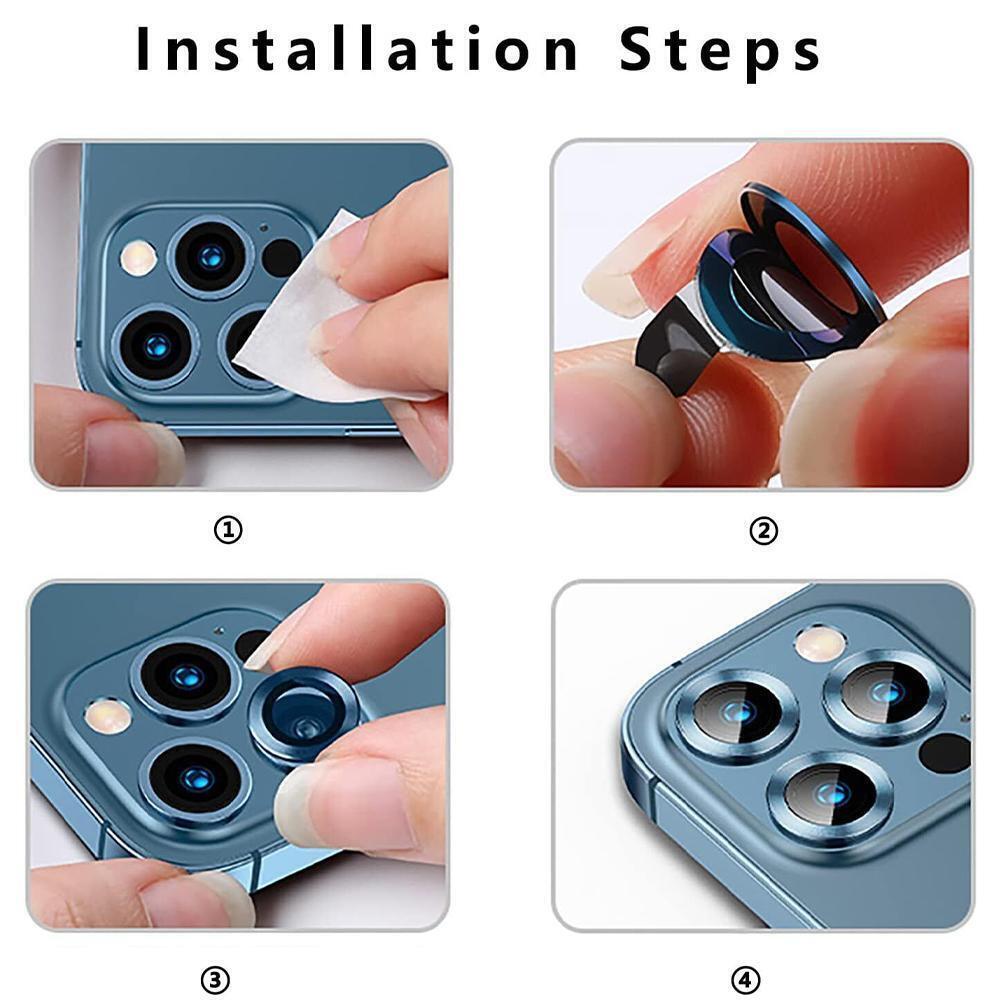 Installation Steps

①

②

③

④