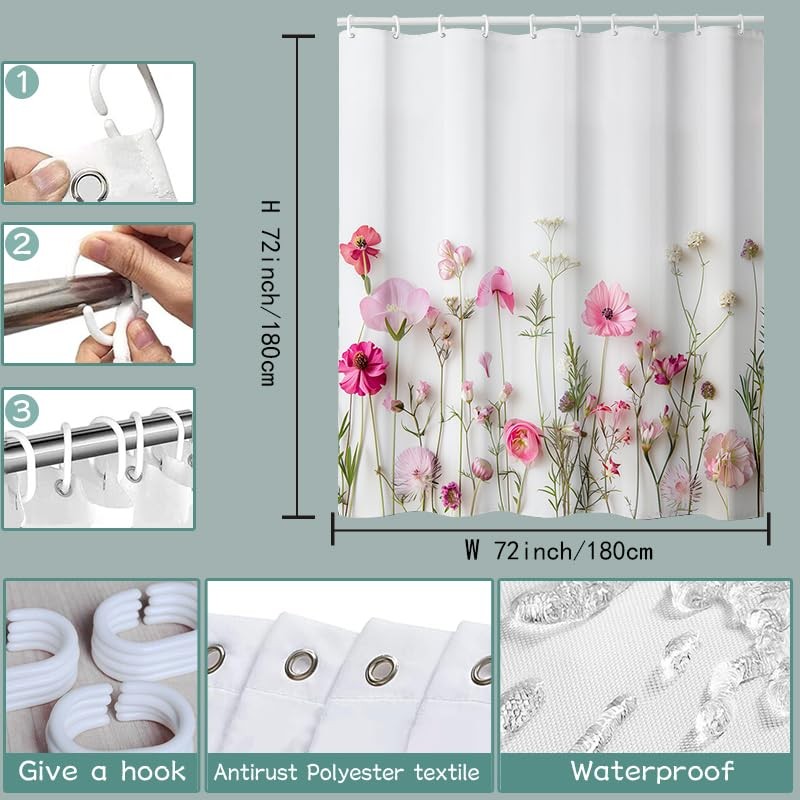 1

2

3

H 72inch/180cm

W 72inch/180cm

Give a hook

Antirust Polyester textile

Waterproof