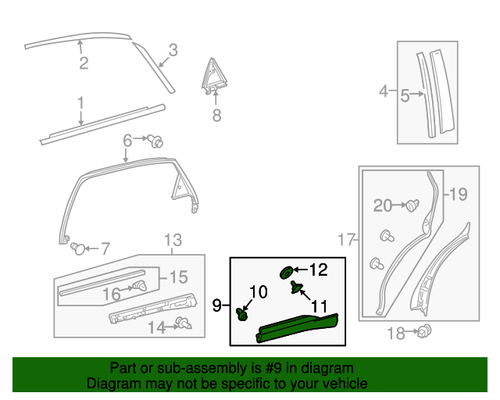 2
3
1
8
4
5
6
7
13
15
16
14
9
10
12
11
20
19
17
18

Part or sub-assembly is #9 in diagram
Diagram may not be specific to your vehicle