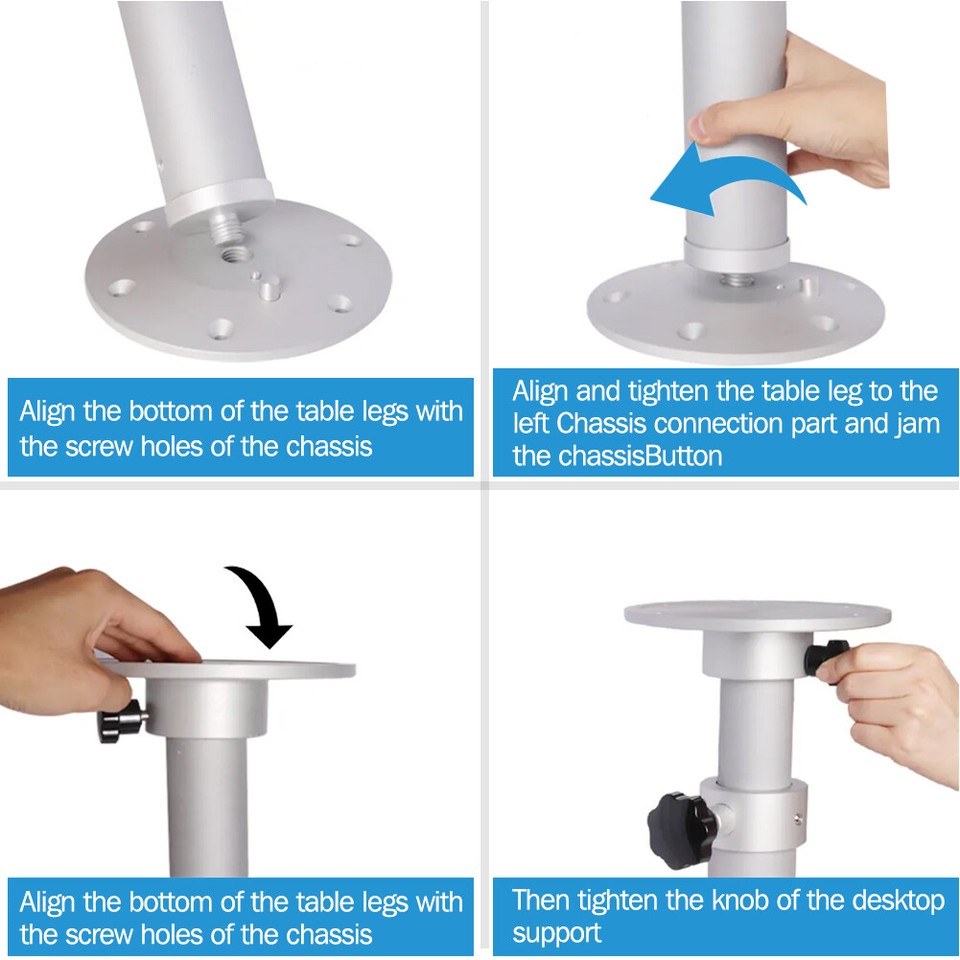 Align the bottom of the table legs with the screw holes of the chassis

Align and tighten the table leg to the left Chassis connection part and jam the chassisButton

Align the bottom of the table legs with the screw holes of the chassis

Then tighten the knob of the desktop support