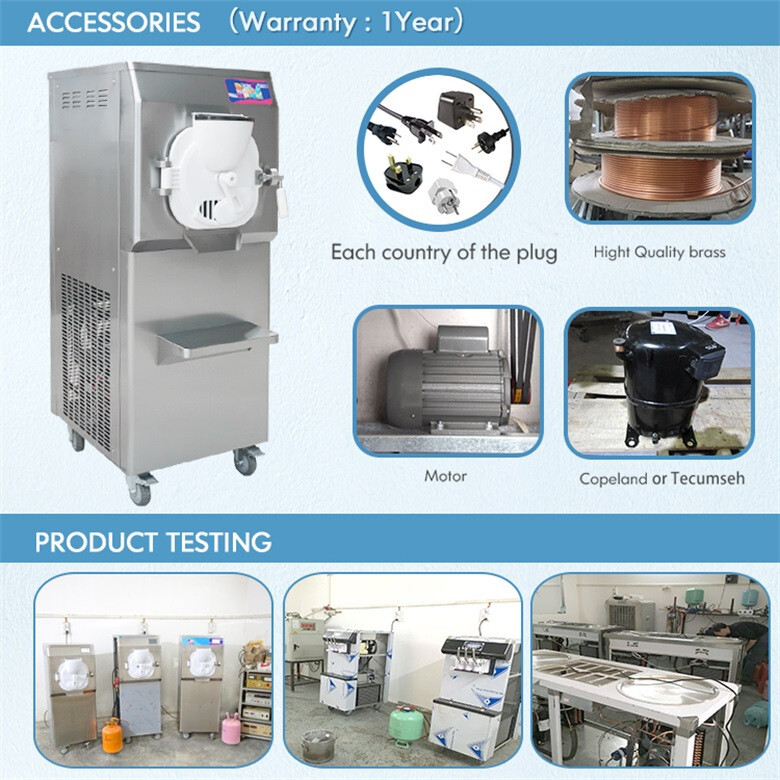 ACCESSORIES (Warranty : 1Year)

Each country of the plug

Hight Quality brass

Motor

Copeland or Tecumseh

PRODUCT TESTING