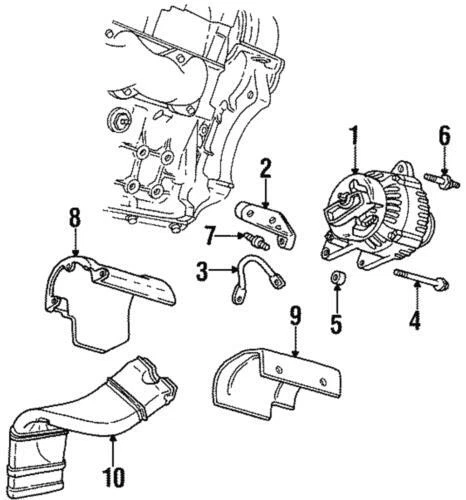 1
6
2
8
7
3
5
4
9
10