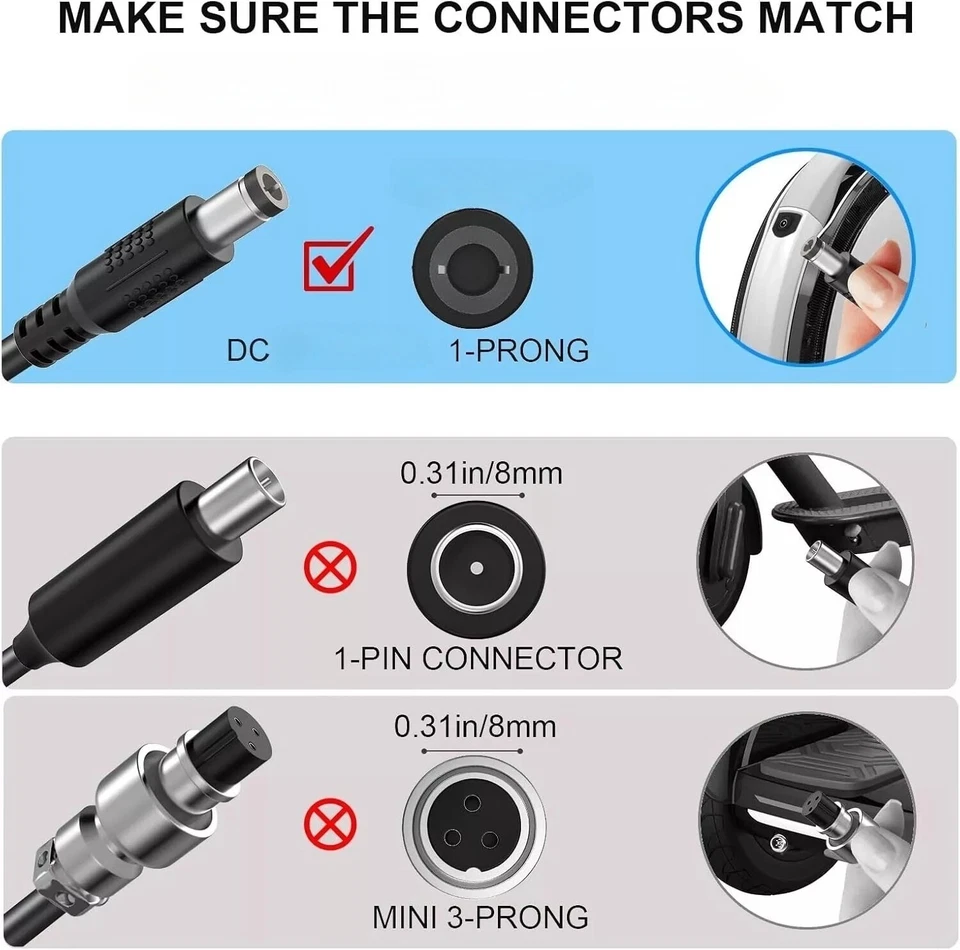 MAKE SURE THE CONNECTORS MATCH

DC

1-PRONG

0.31in/8mm

1-PIN CONNECTOR

0.31in/8mm

MINI 3-PRONG