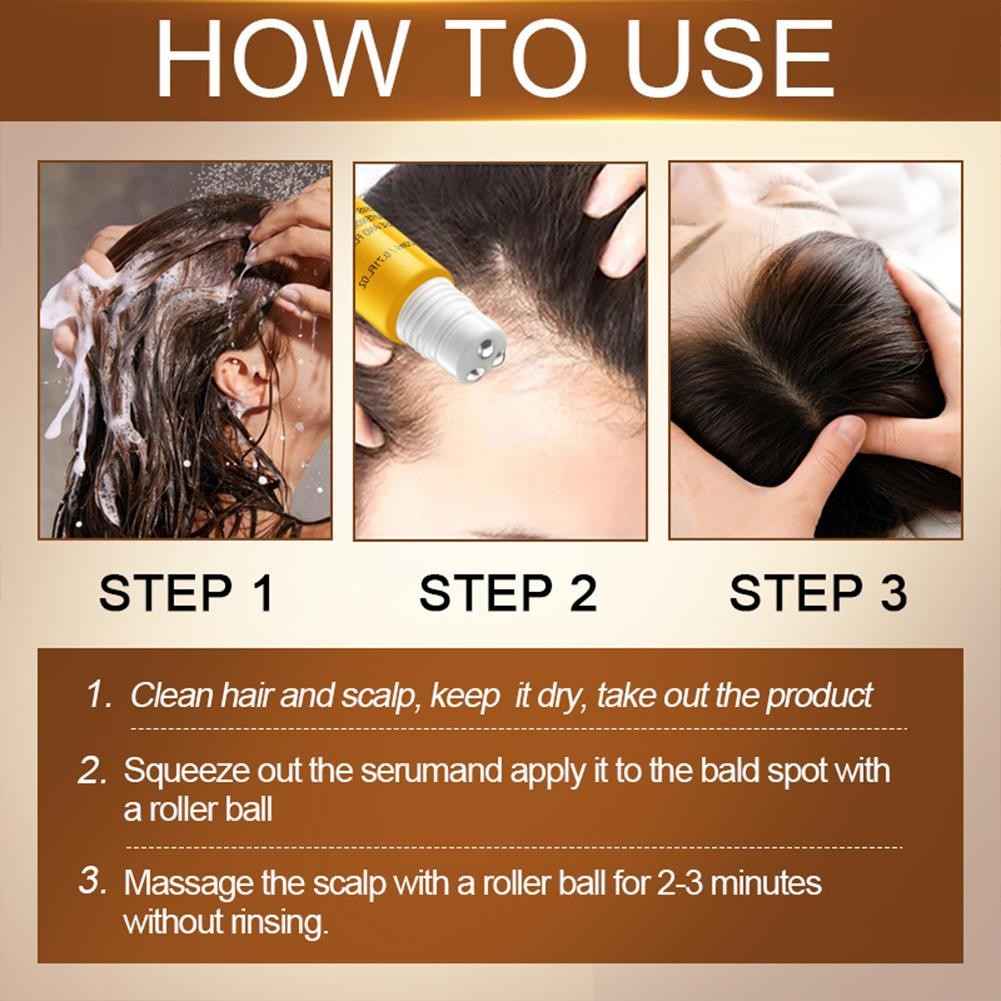 HOW TO USE

STEP 1

STEP 2

STEP 3

1. Clean hair and scalp, keep it dry, take out the product

2. Squeeze out the serumand apply it to the bald spot with a roller ball

3. Massage the scalp with a roller ball for 2-3 minutes without rinsing.