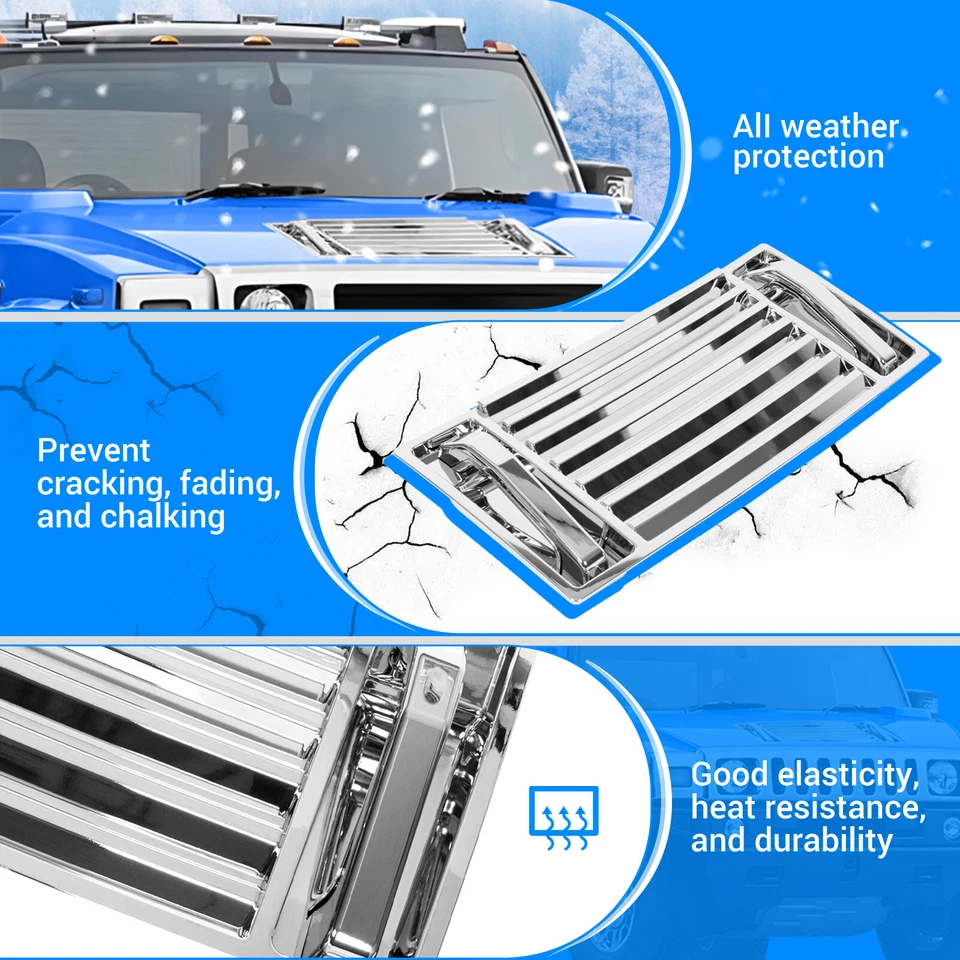 All weather protection

Prevent cracking, fading, and chalking

Good elasticity, heat resistance, and durability