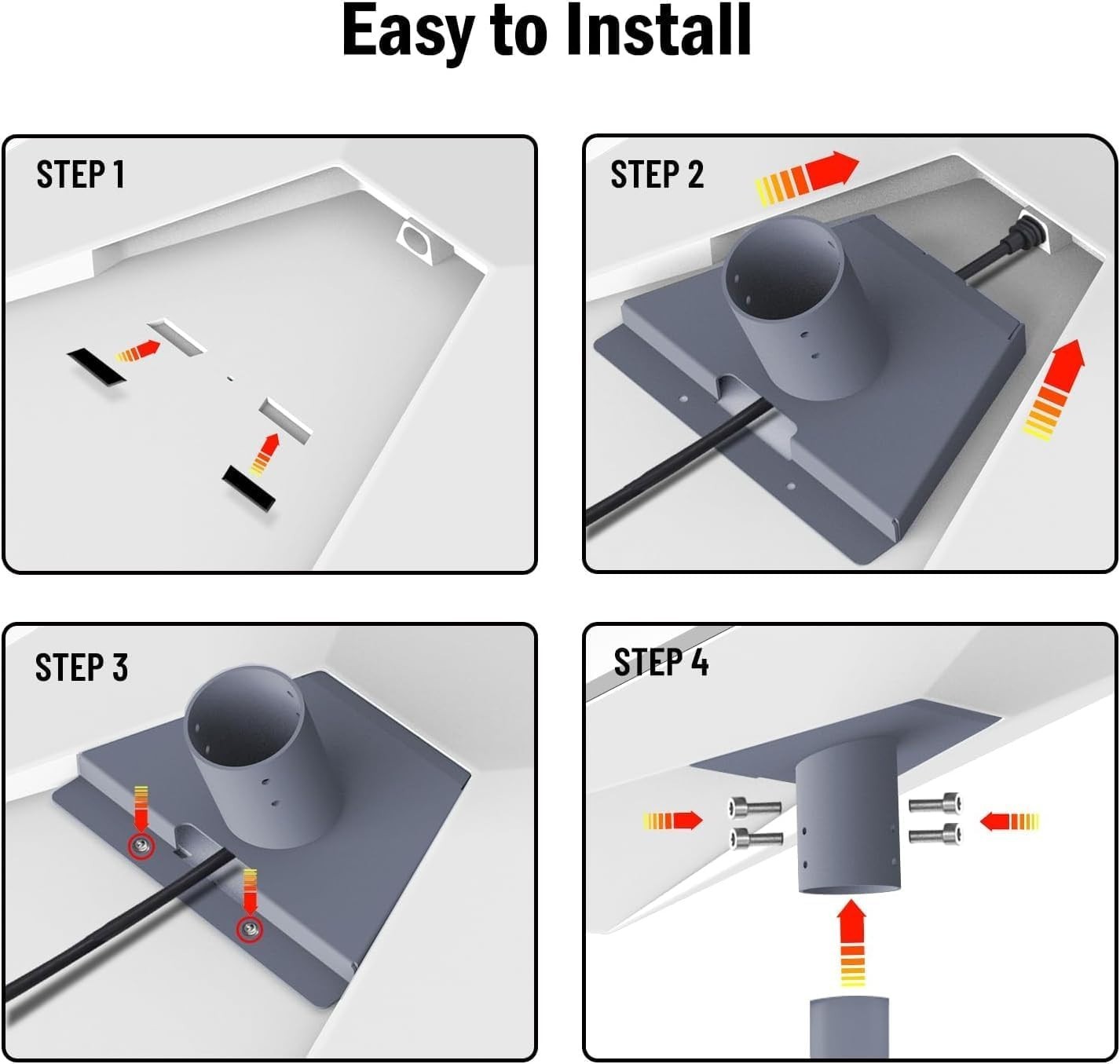 Easy to Install

STEP 1

STEP 2

STEP 3

STEP 4