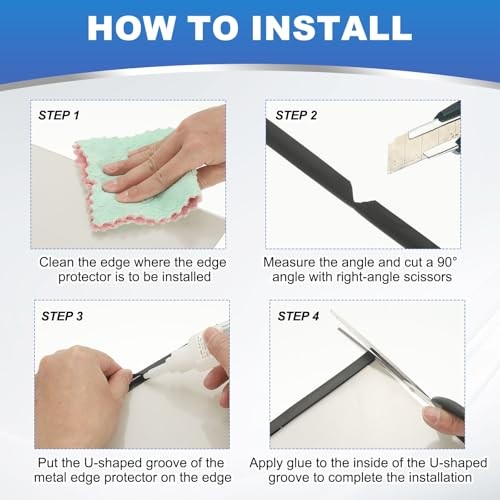 HOW TO INSTALL

STEP 1

Clean the edge where the edge protector is to be installed

STEP 2

Measure the angle and cut a 90° angle with right-angle scissors

STEP 3

Put the U-shaped groove of the metal edge protector on the edge

STEP 4

Apply glue to the inside of the U-shaped groove to complete the installation