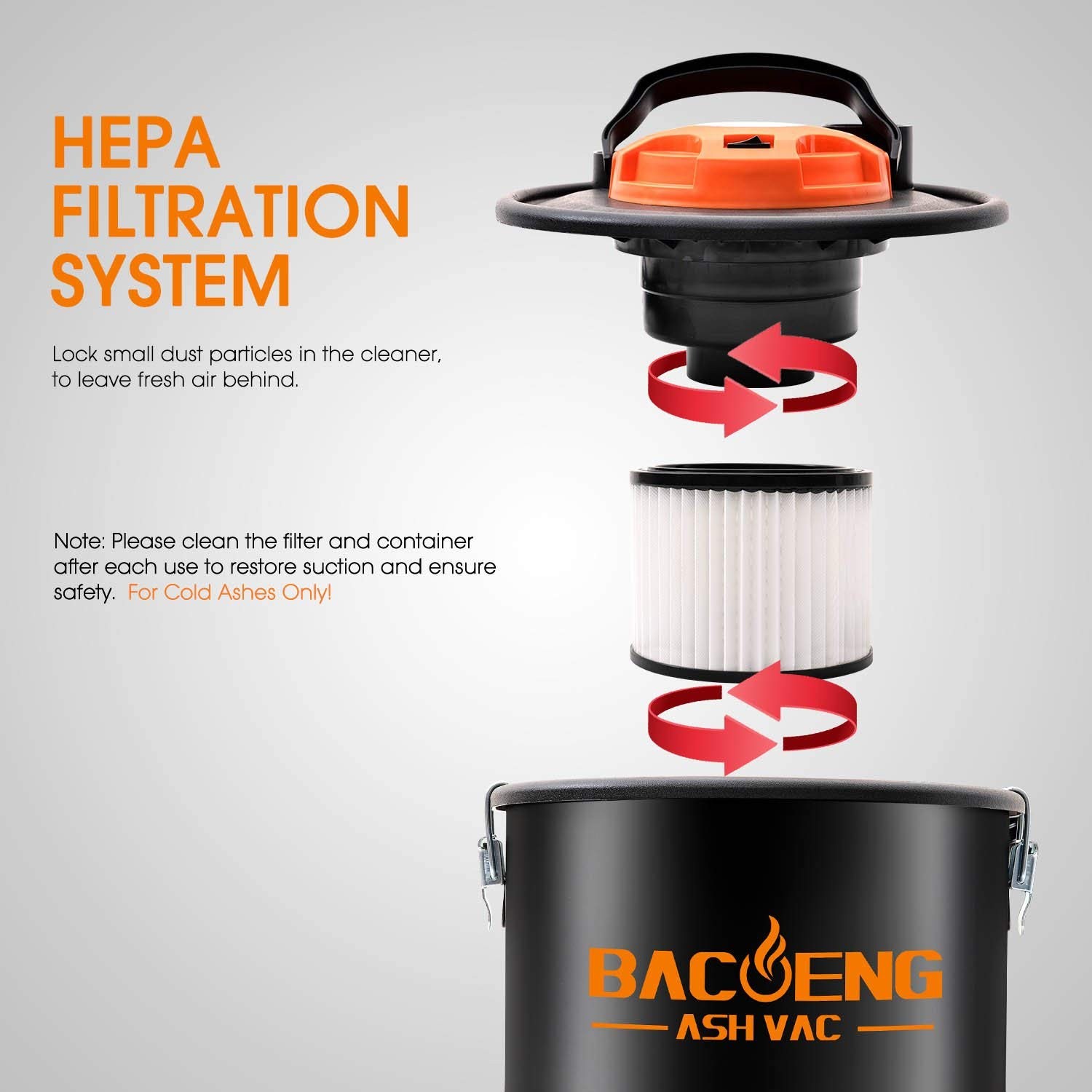 HEPA FILTRATION SYSTEM

Lock small dust particles in the cleaner, to leave fresh air behind.

Note: Please clean the filter and container after each use to restore suction and ensure safety. For Cold Ashes Only!

BACOENG
ASH VAC