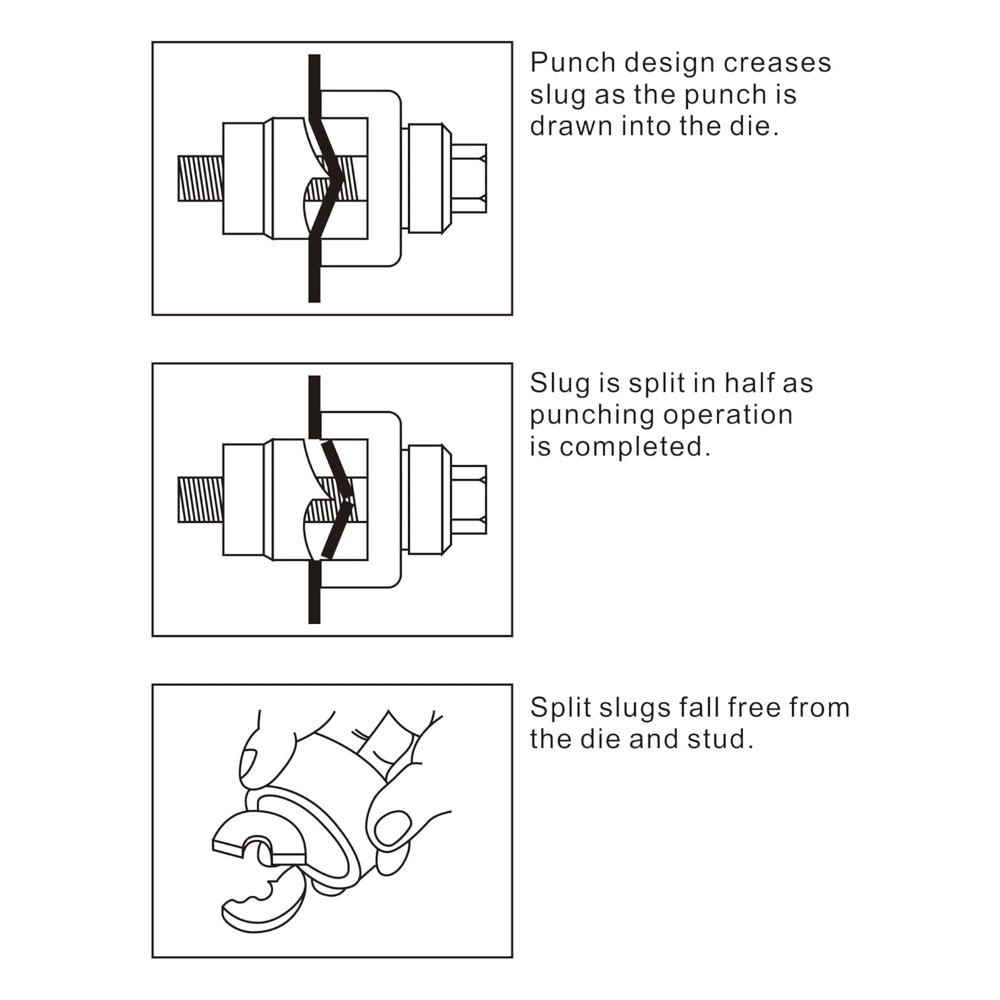 Punch design creases slug as the punch is drawn into the die.

Slug is split in half as punching operation is completed.

Split slugs fall free from the die and stud.