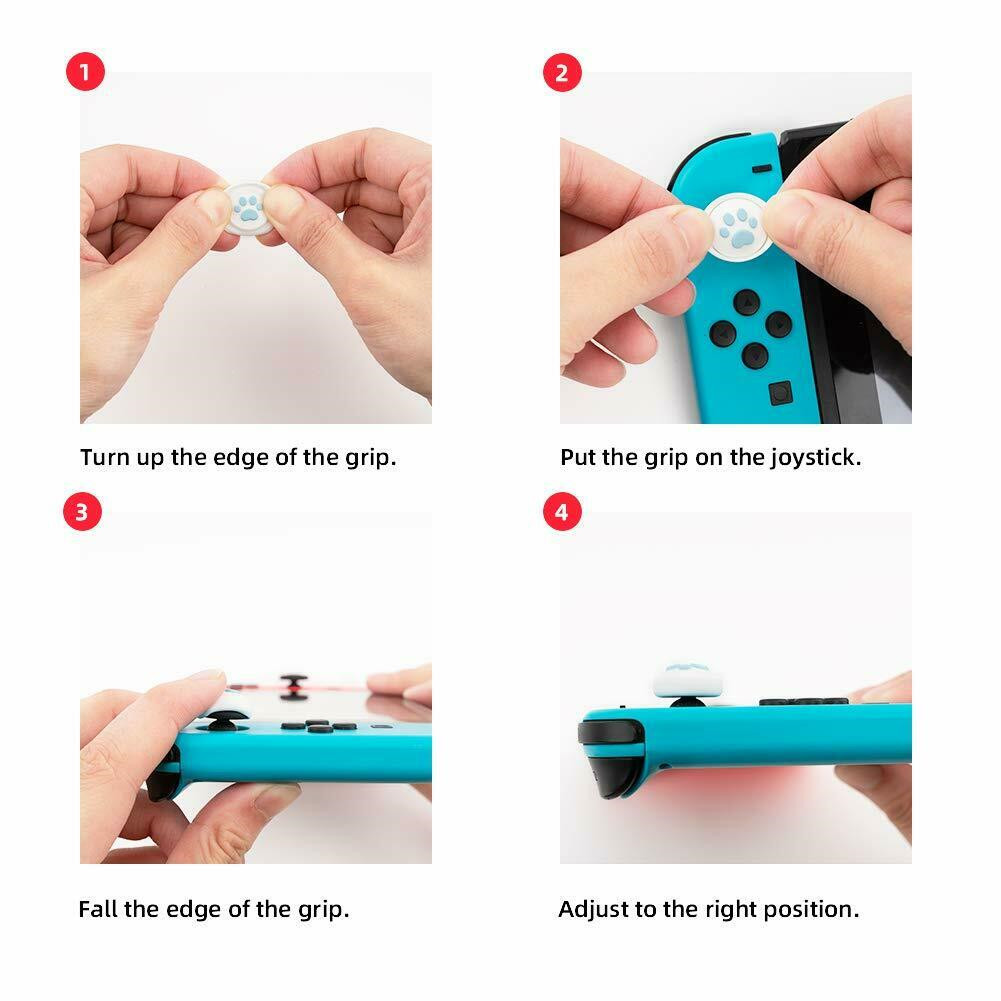 1

Turn up the edge of the grip.

2

Put the grip on the joystick.

3

Fall the edge of the grip.

4

Adjust to the right position.