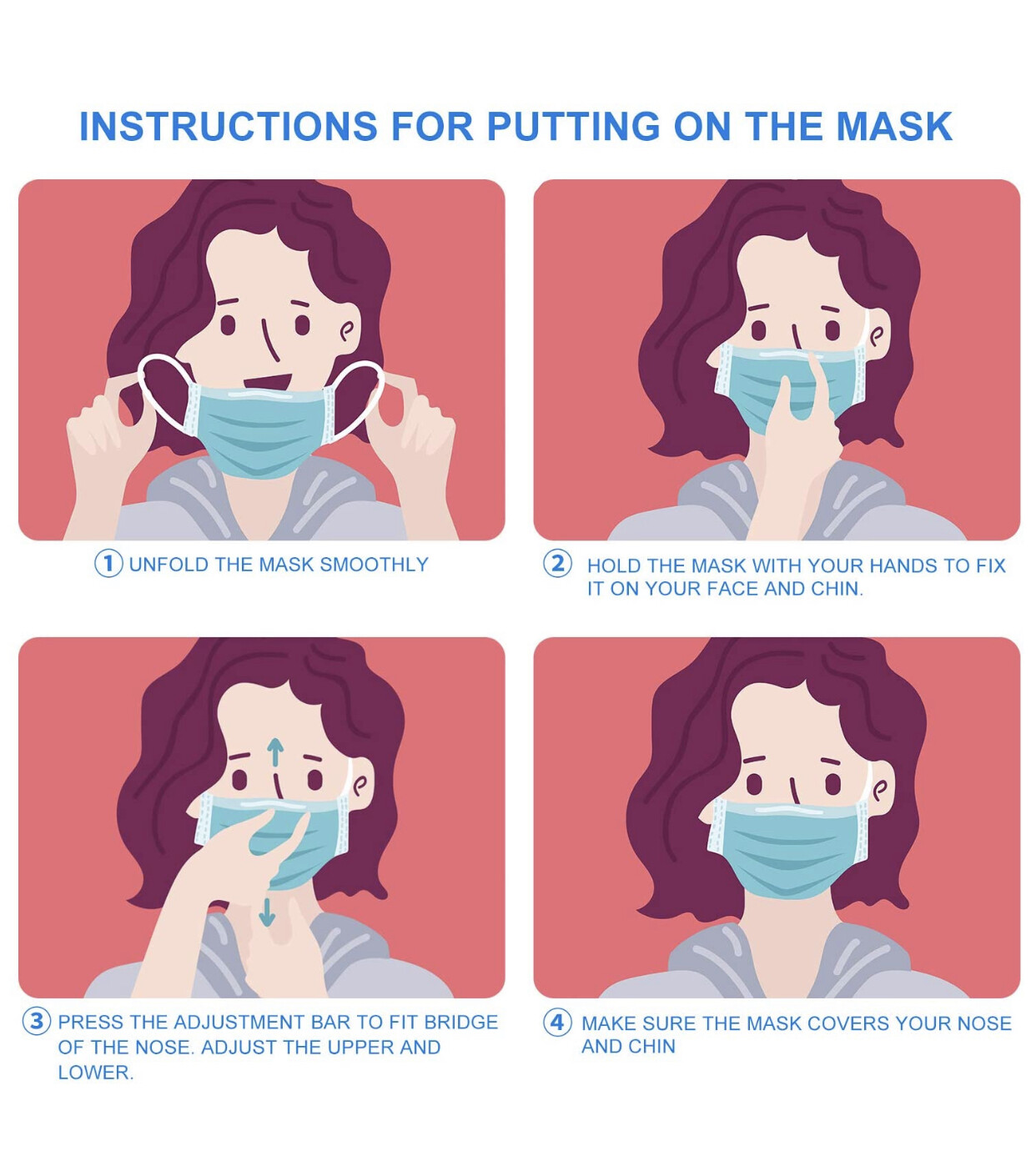 INSTRUCTIONS FOR PUTTING ON THE MASK

1 UNFOLD THE MASK SMOOTHLY

2 HOLD THE MASK WITH YOUR HANDS TO FIX IT ON YOUR FACE AND CHIN.

3 PRESS THE ADJUSTMENT BAR TO FIT BRIDGE OF THE NOSE. ADJUST THE UPPER AND LOWER.

4 MAKE SURE THE MASK COVERS YOUR NOSE AND CHIN