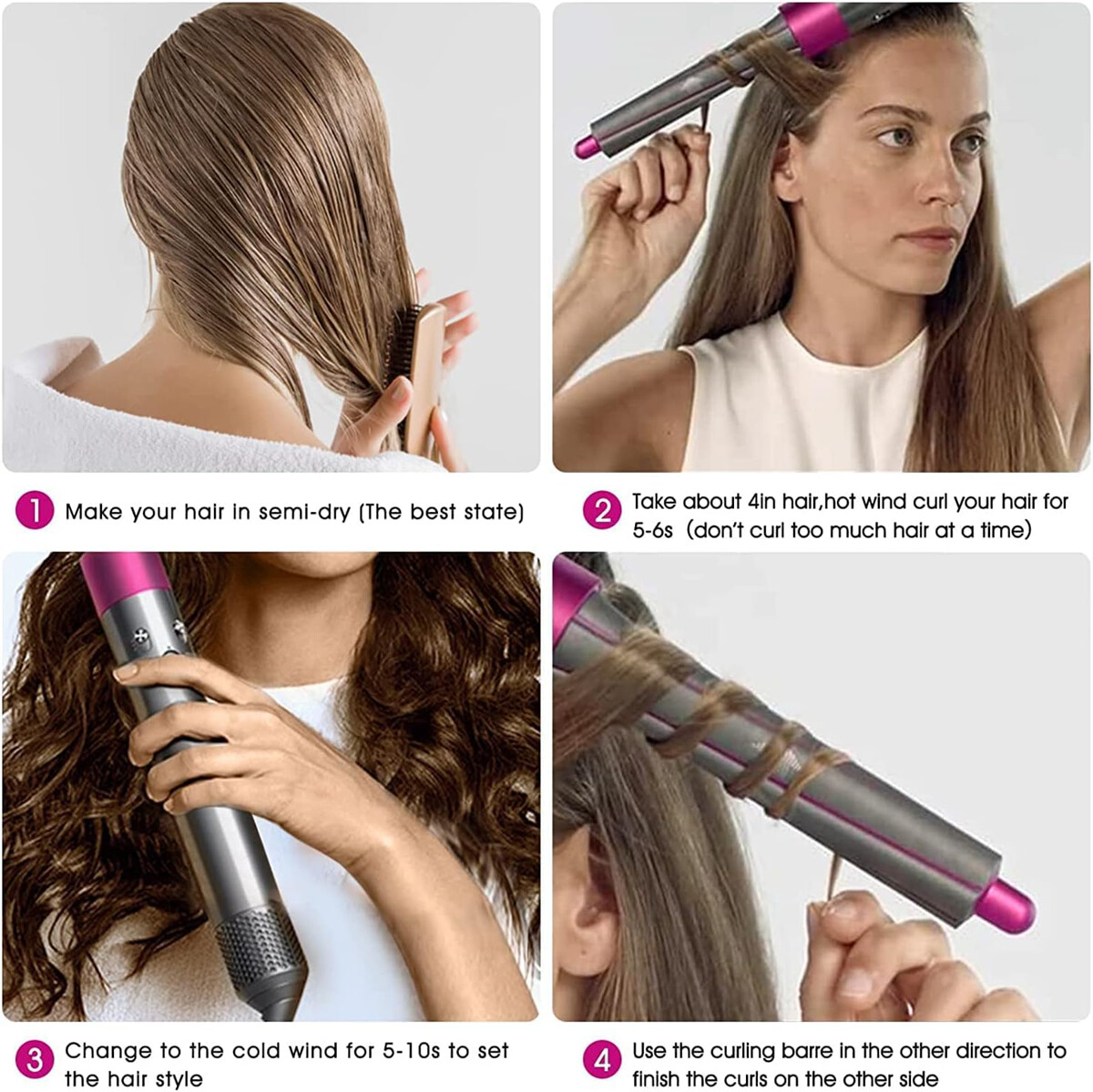 1 Make your hair in semi-dry (The best state)

2 Take about 4in hair,hot wind curl your hair for 5-6s (don't curl too much hair at a time)

3 Change to the cold wind for 5-10s to set the hair style

4 Use the curling barre in the other direction to finish the curls on the other side