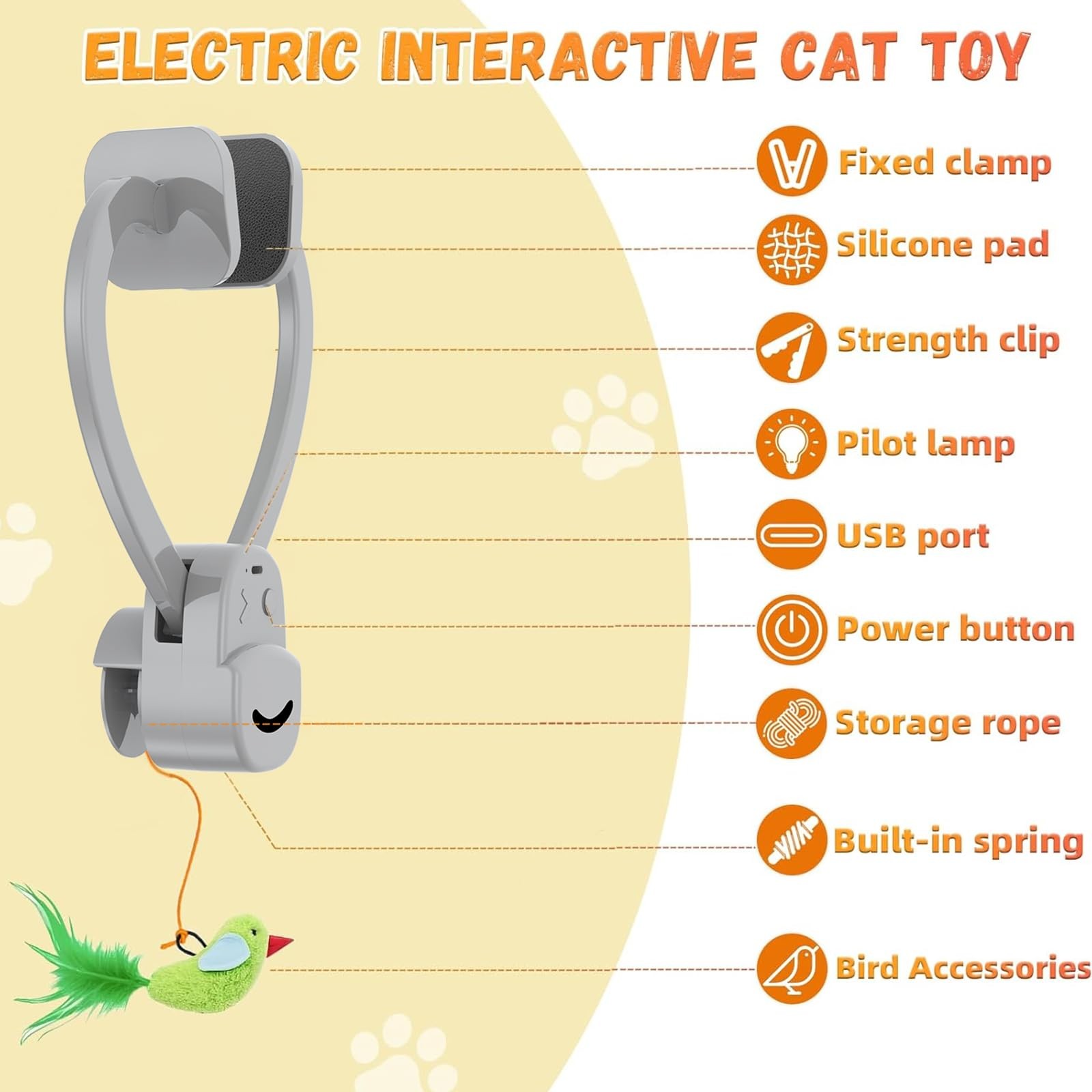 ELECTRIC INTERACTIVE CAT TOY

Fixed clamp

Silicone pad

Strength clip

Pilot lamp

USB port

Power button

Storage rope

Built-in spring

Bird Accessories