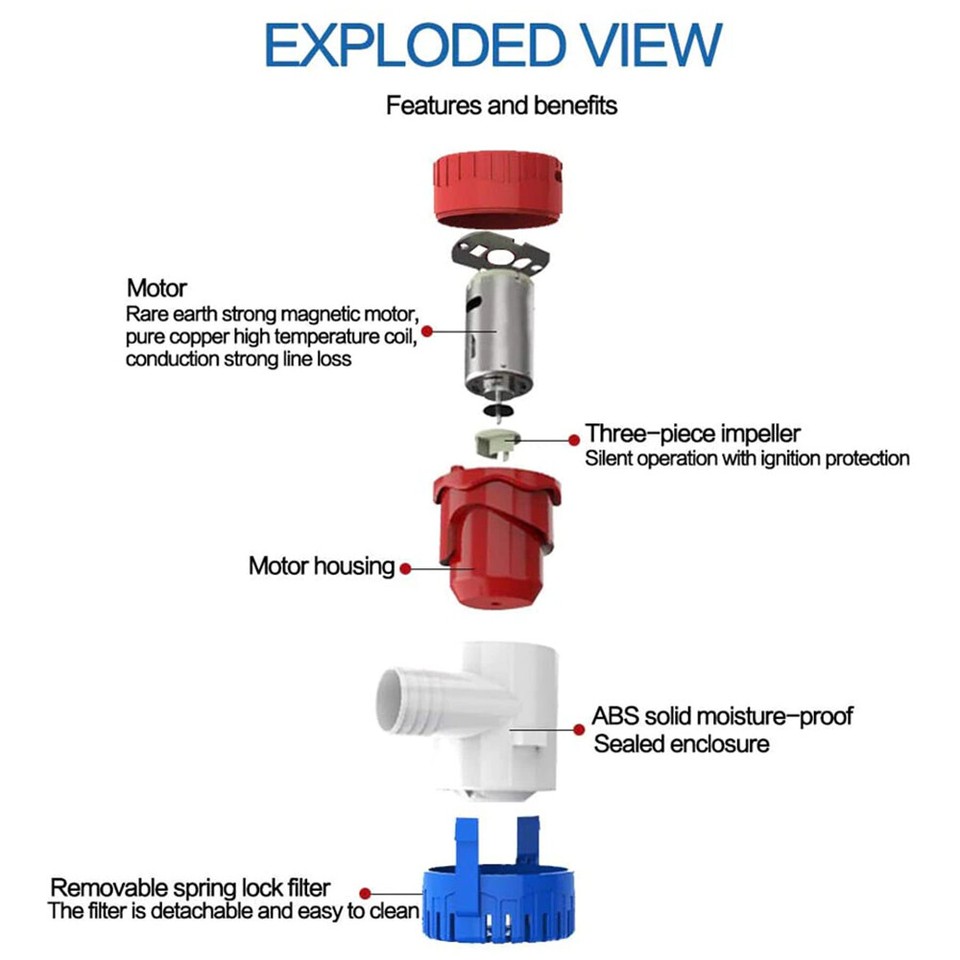 EXPLODED VIEW

Features and benefits

Motor
Rare earth strong magnetic motor, pure copper high temperature coil, conduction strong line loss

Three-piece impeller
Silent operation with ignition protection

Motor housing

ABS solid moisture-proof
Sealed enclosure

Removable spring lock filter
The filter is detachable and easy to clean