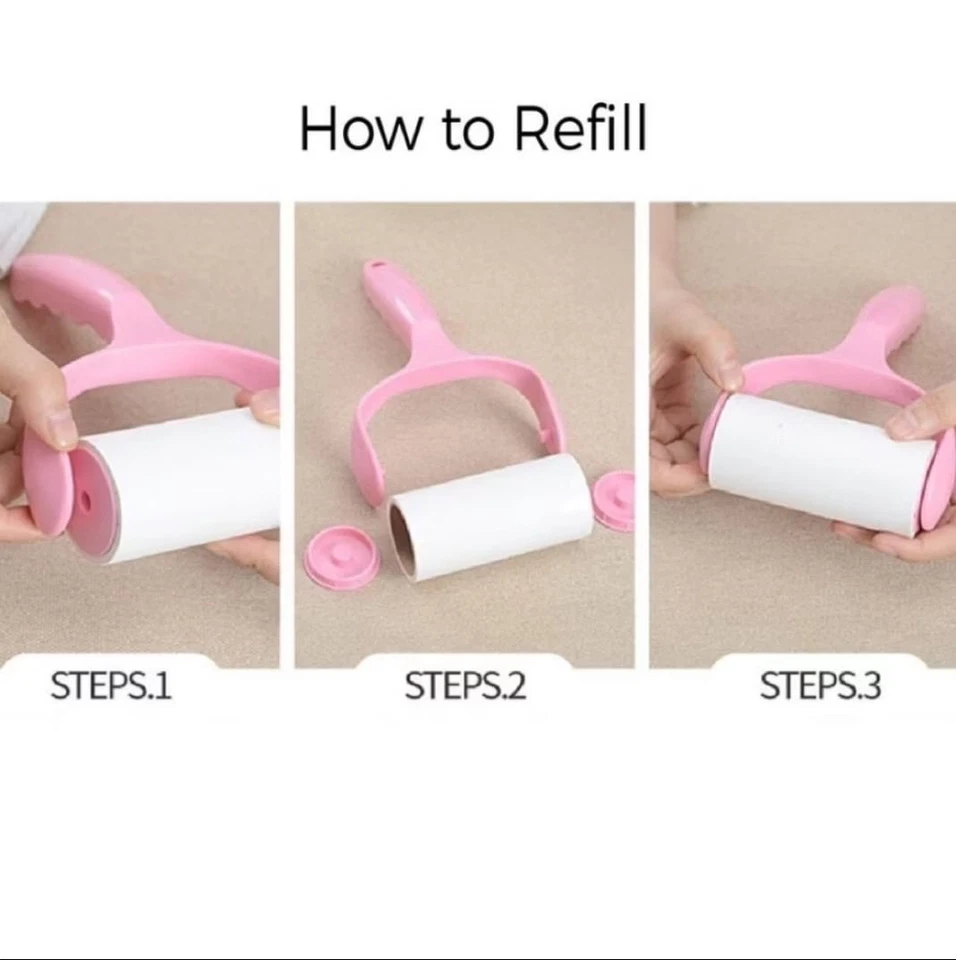 How to Refill

STEPS.1

STEPS.2

STEPS.3