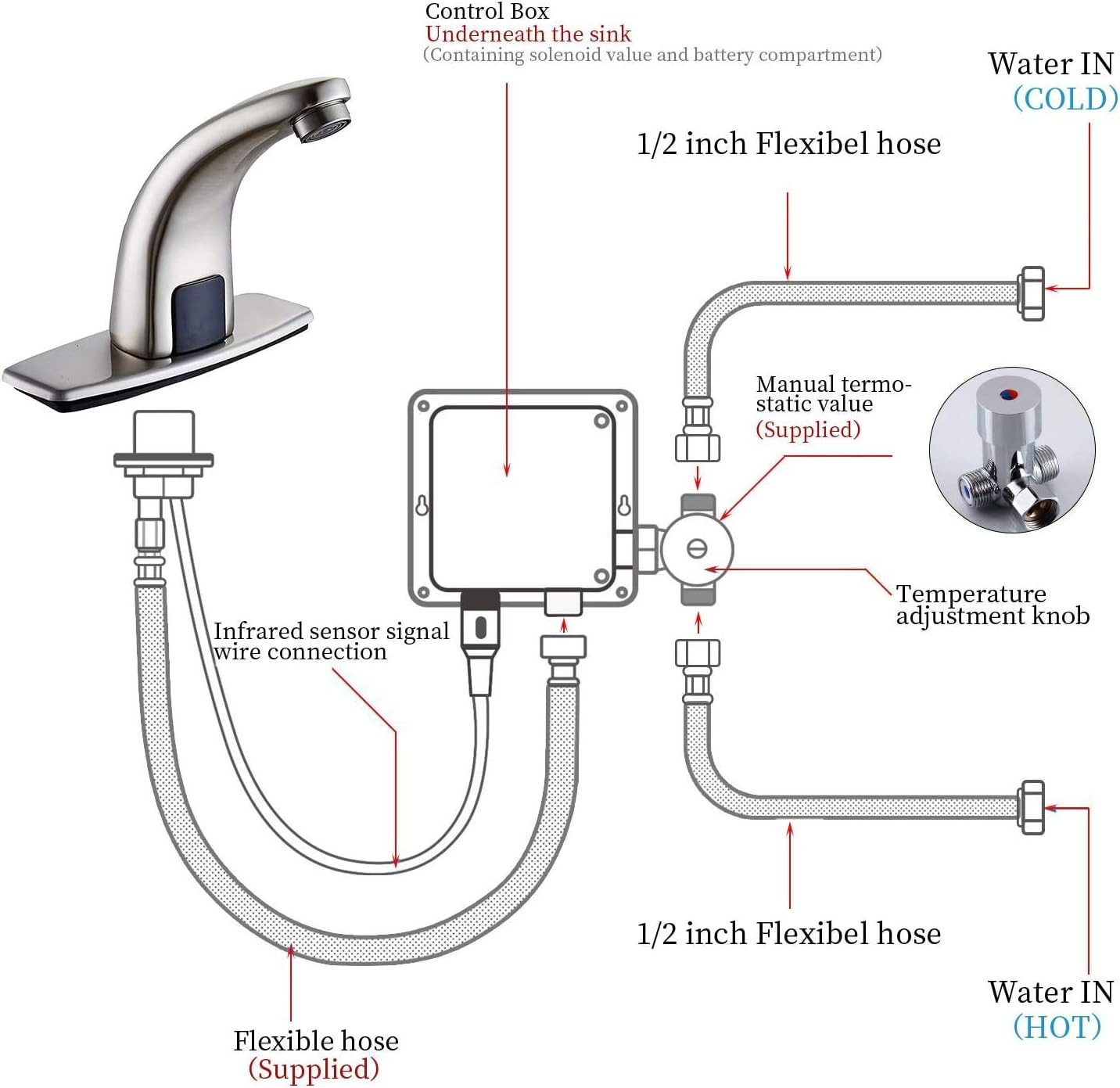 Control Box
Underneath the sink
(Containing solenoid value and battery compartment)

Water IN
(COLD)

1/2 inch Flexibel hose

Manual termostatic value
(Supplied)

Temperature adjustment knob

Infrared sensor signal wire connection

1/2 inch Flexibel hose

Water IN
(HOT)

Flexible hose
(Supplied)