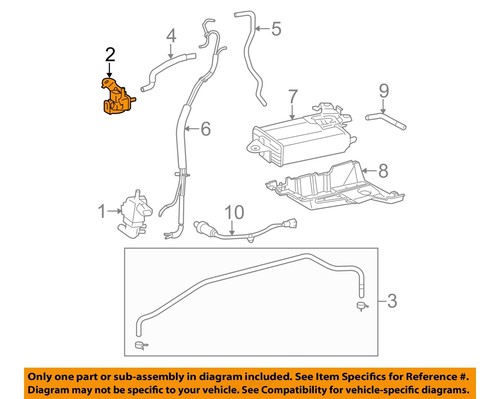 2
4
5
7
9
6
8
1
10
3

Only one part or sub-assembly in diagram included. See Item Specifics for Reference #. Diagram may not be specific to your vehicle. See Compatibility for vehicle-specific diagrams.