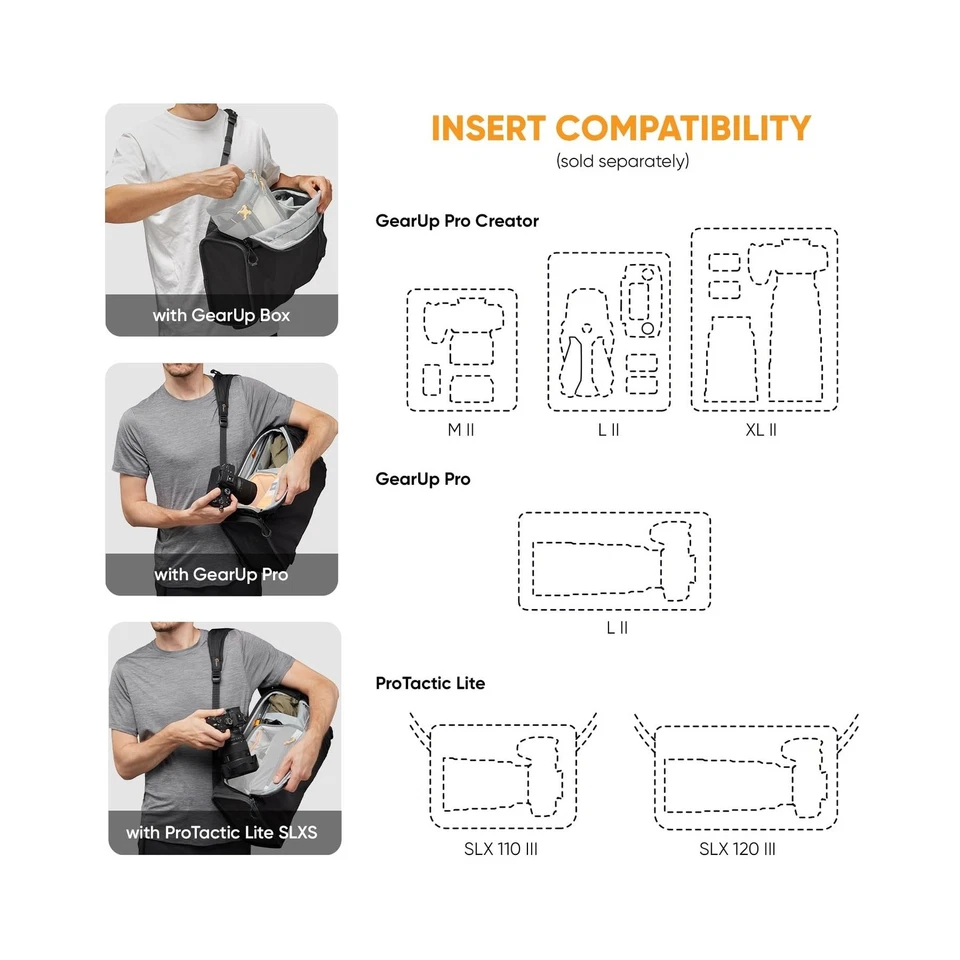 with GearUp Box

with GearUp Pro

with ProTactic Lite SLXS

INSERT COMPATIBILITY
(sold separately)

GearUp Pro Creator

M II

L II

XL II

GearUp Pro

L II

ProTactic Lite

SLX 110 III

SLX 120 III