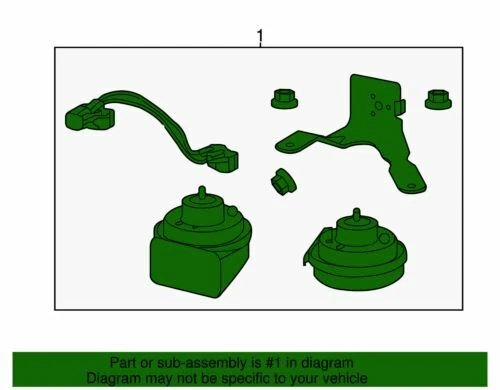 1

Part or sub-assembly is #1 in diagram
Diagram may not be specific to your vehicle