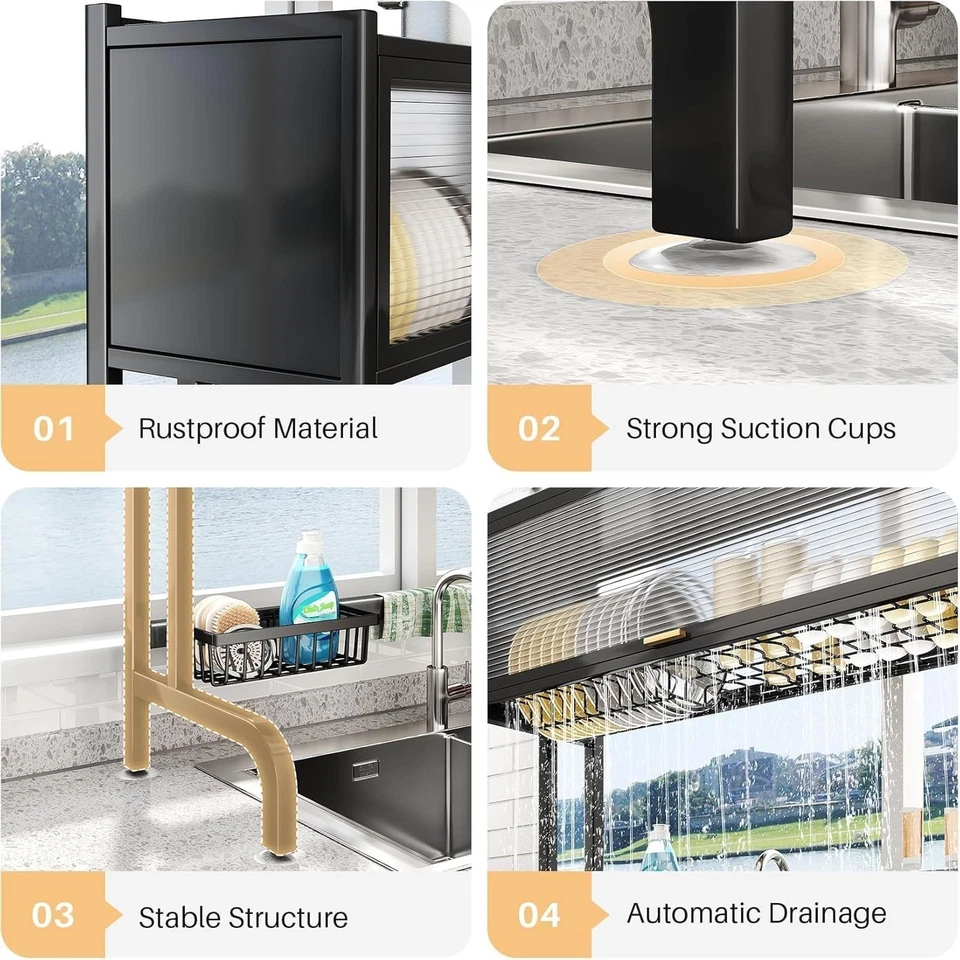 01 Rustproof Material

02 Strong Suction Cups

Dish Soap

03 Stable Structure

04 Automatic Drainage