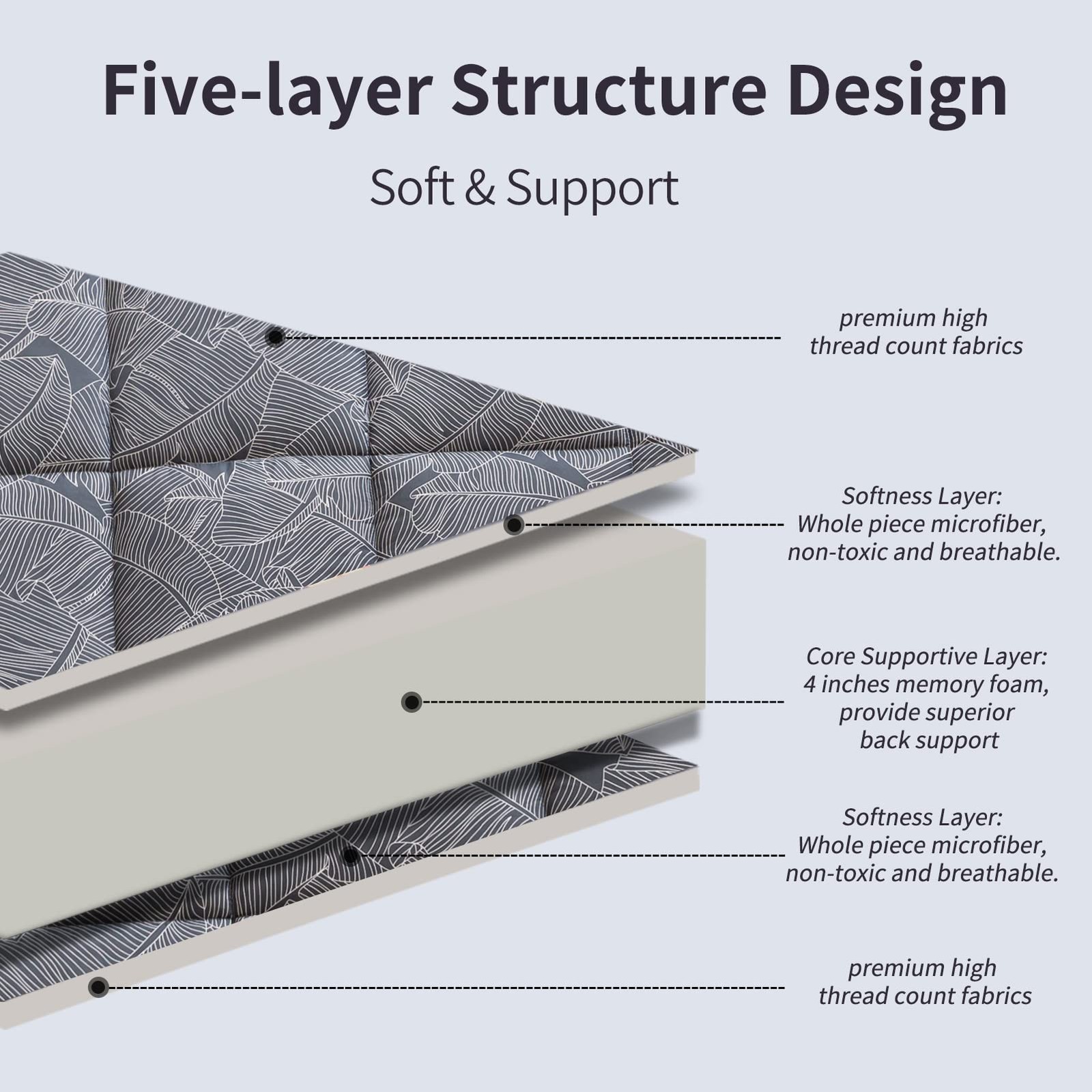 Five-layer Structure Design

Soft & Support

premium high thread count fabrics

Softness Layer: Whole piece microfiber, non-toxic and breathable.

Core Supportive Layer: 4 inches memory foam, provide superior back support

Softness Layer: Whole piece microfiber, non-toxic and breathable.

premium high thread count fabrics