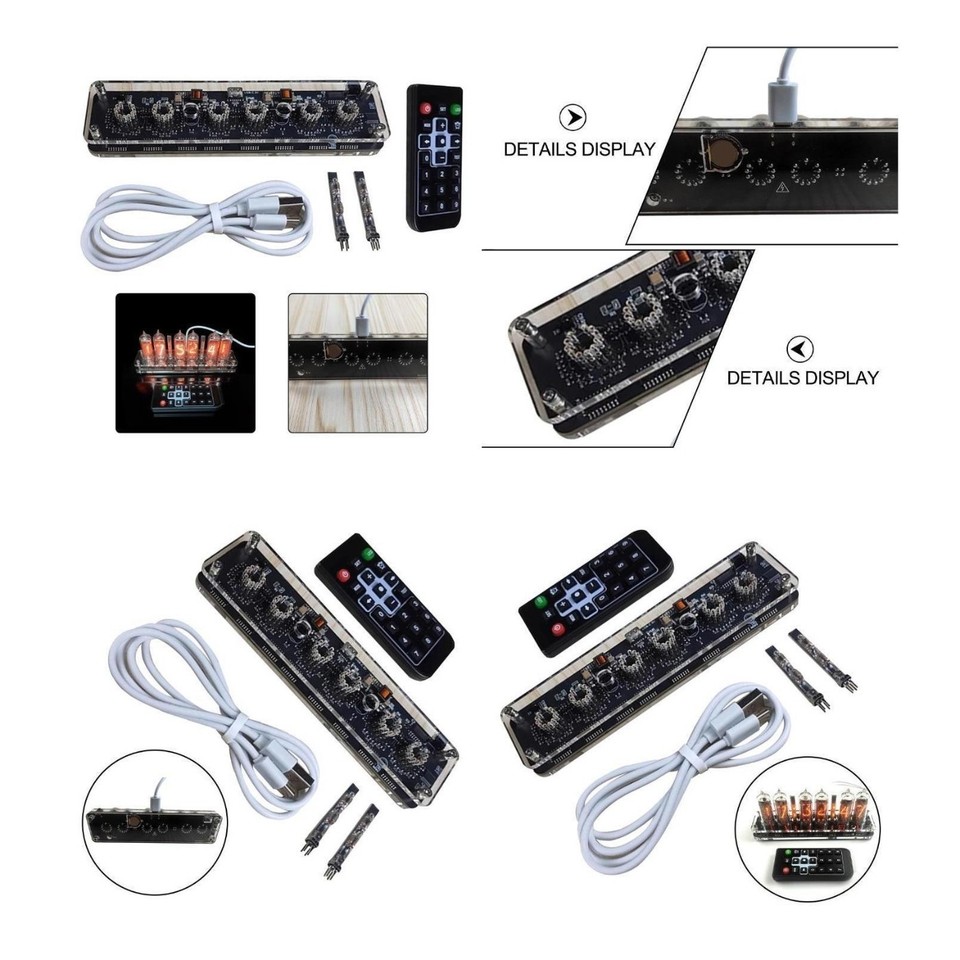 DETAILS DISPLAY

DETAILS DISPLAY