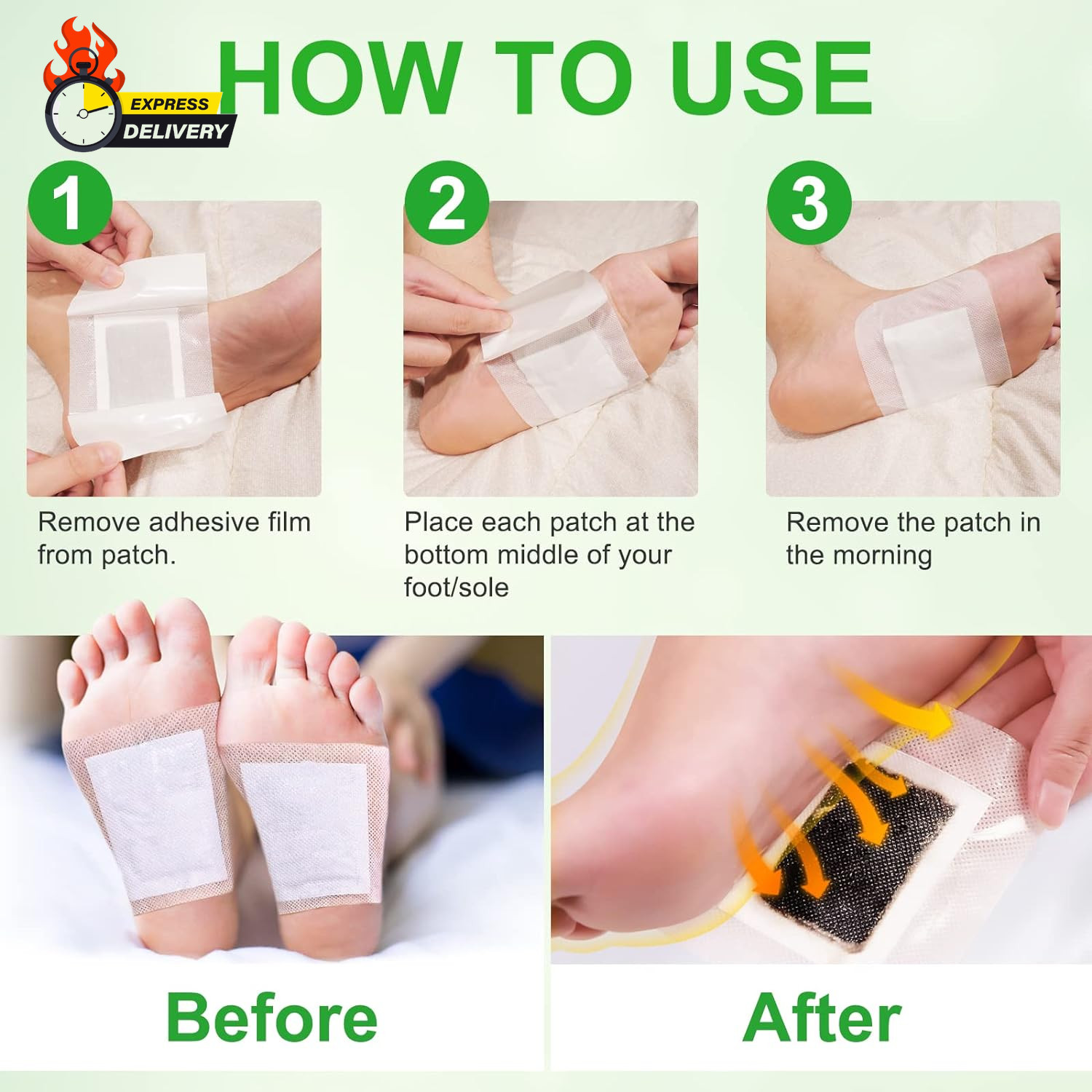 EXPRESS
DELIVERY

HOW TO USE

1

Remove adhesive film from patch.

2

Place each patch at the bottom middle of your foot/sole

3

Remove the patch in the morning

Before

After