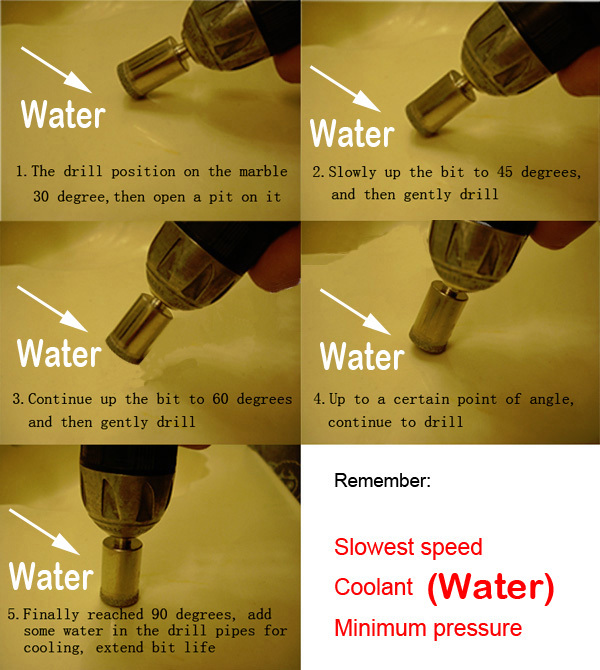 Water

1. The drill position on the marble 30 degree, then open a pit on it

Water

2. Slowly up the bit to 45 degrees, and then gently drill

Water

3. Continue up the bit to 60 degrees and then gently drill

Water

4. Up to a certain point of angle, continue to drill

Water

5. Finally reached 90 degrees, add some water in the drill pipes for cooling, extend bit life

Remember:

Slowest speed

Coolant (Water)

Minimum pressure