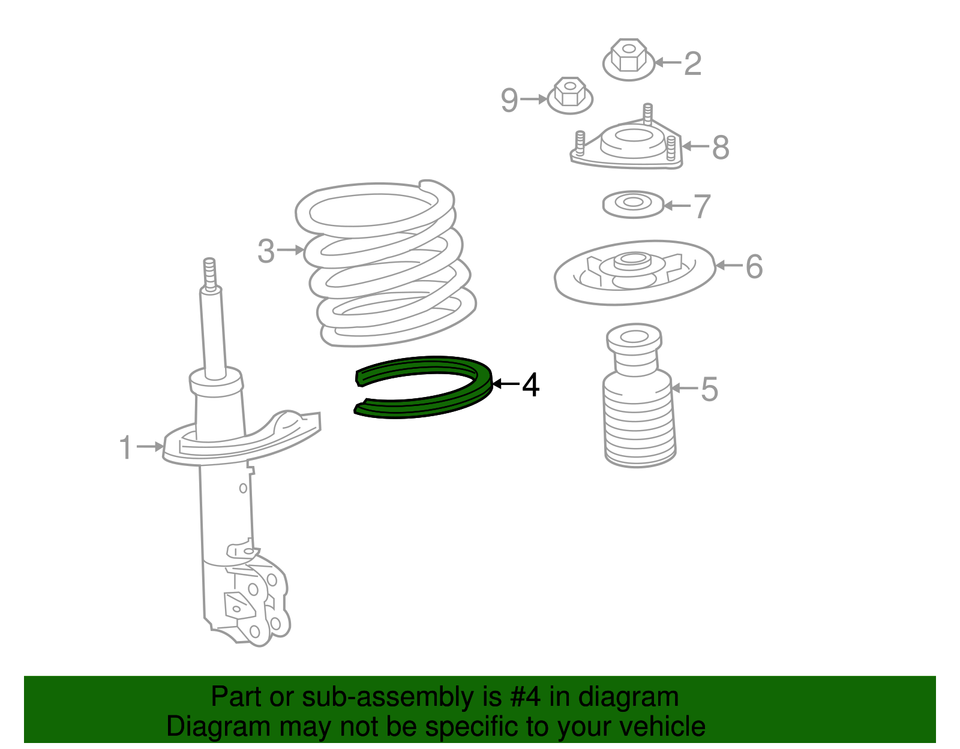 2
9
8
7
3
6
4
5
1

Part or sub-assembly is #4 in diagram
Diagram may not be specific to your vehicle