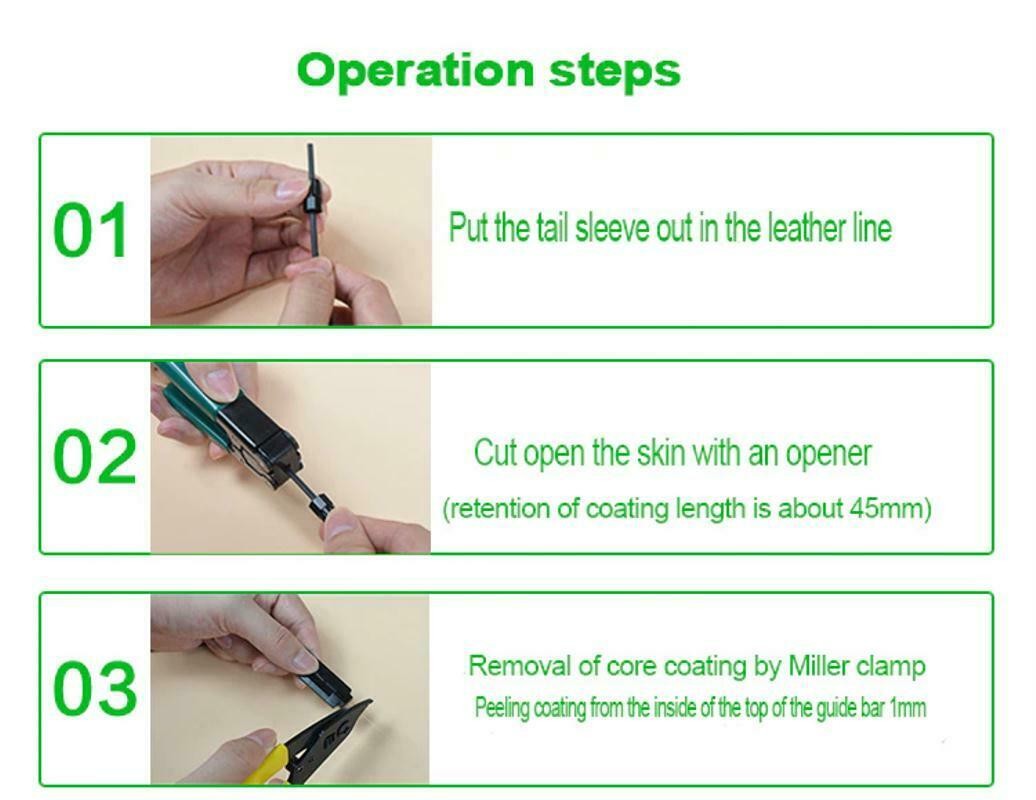 Operation steps

01

Put the tail sleeve out in the leather line

02

Cut open the skin with an opener

(retention of coating length is about 45mm)

03

Removal of core coating by Miller clamp

Peeling coating from the inside of the top of the guide bar 1mm