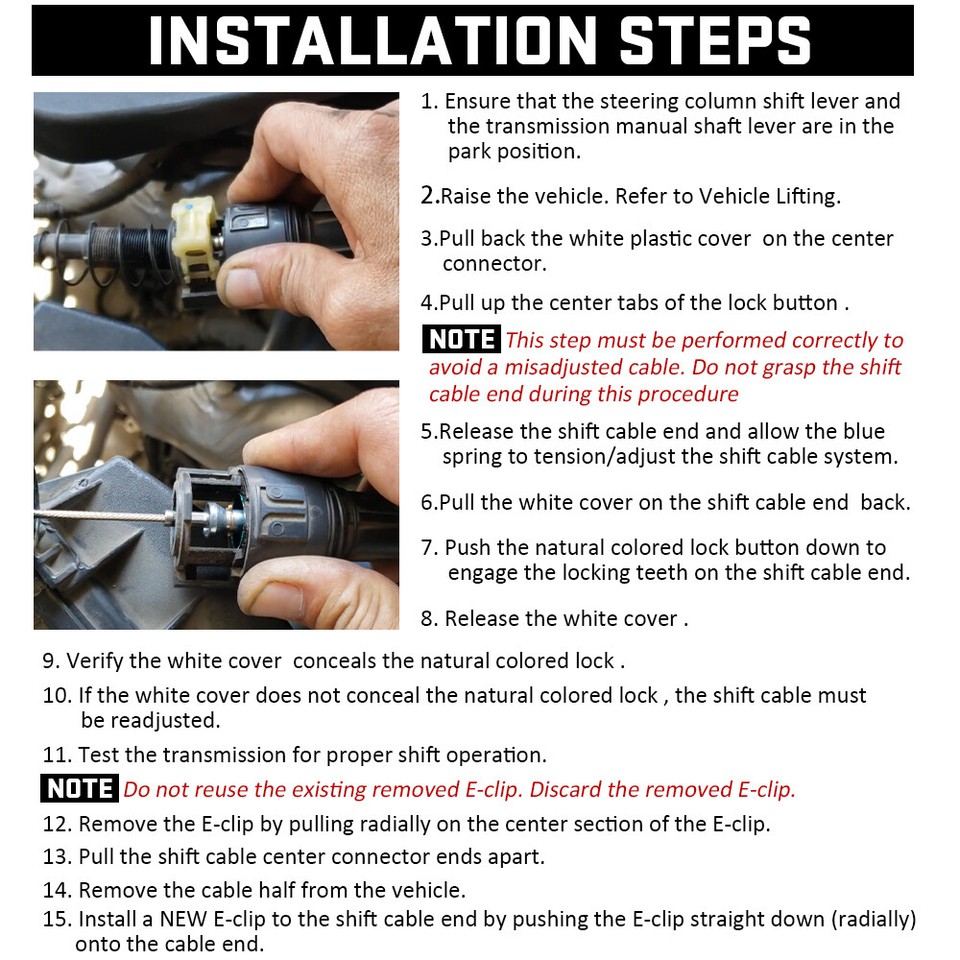 INSTALLATION STEPS

1. Ensure that the steering column shift lever and the transmission manual shaft lever are in the park position.

2.Raise the vehicle. Refer to Vehicle Lifting.

3.Pull back the white plastic cover on the center connector.

4.Pull up the center tabs of the lock button .

NOTE This step must be performed correctly to avoid a misadjusted cable. Do not grasp the shift cable end during this procedure

5.Release the shift cable end and allow the blue spring to tension/adjust the shift cable system.

6.Pull the white cover on the shift cable end back.

7. Push the natural colored lock button down to engage the locking teeth on the shift cable end.

8. Release the white cover .

9. Verify the white cover conceals the natural colored lock .

10. If the white cover does not conceal the natural colored lock , the shift cable must be readjusted.

11. Test the transmission for proper shift operation.

NOTE Do not reuse the existing removed E-clip. Discard the removed E-clip.

12. Remove the E-clip by pulling radially on the center section of the E-clip.

13. Pull the shift cable center connector ends apart.

14. Remove the cable half from the vehicle.

15. Install a NEW E-clip to the shift cable end by pushing the E-clip straight down (radially) onto the cable end.