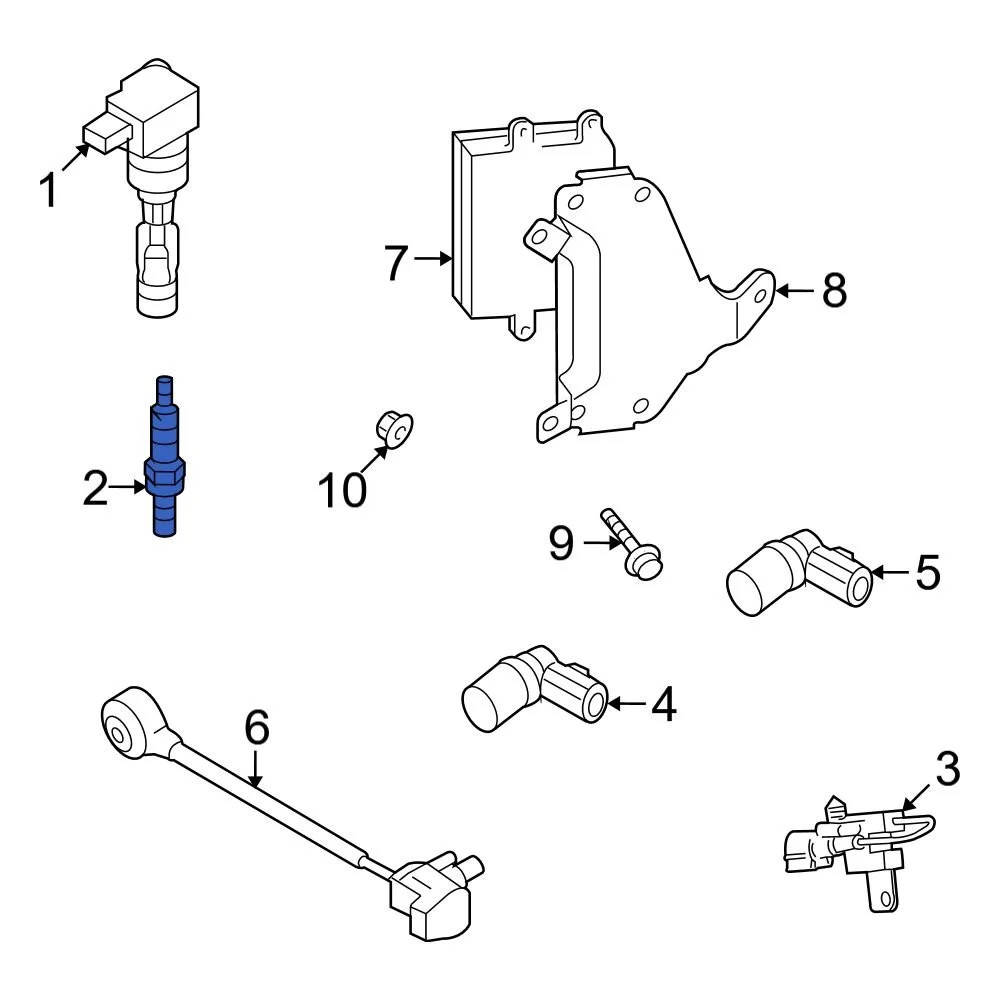 1
7
8
2
10
9
5
4
6
3