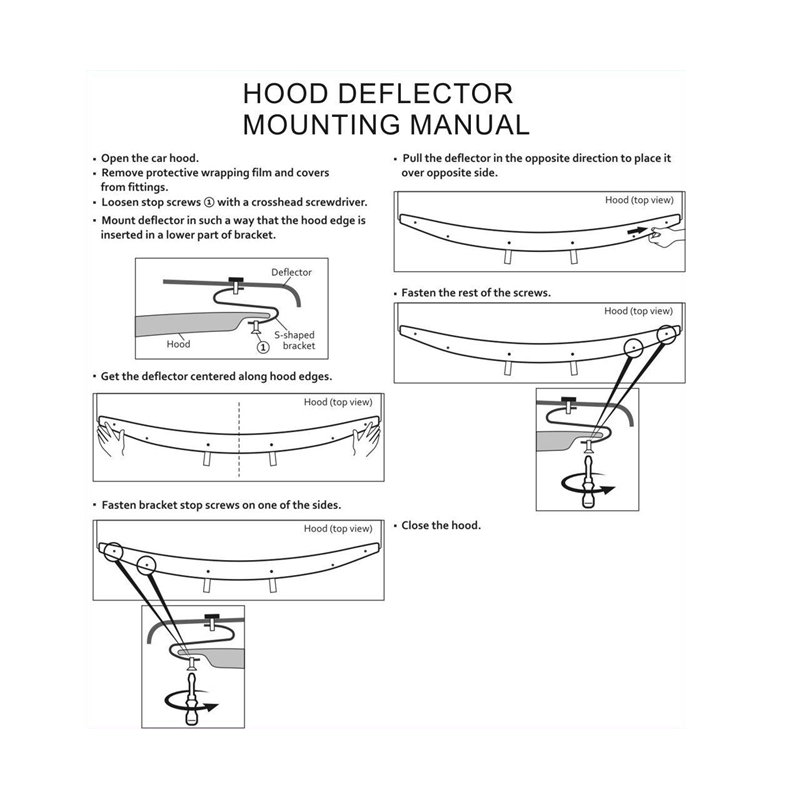 HOOD DEFLECTOR
MOUNTING MANUAL

• Open the car hood.
• Remove protective wrapping film and covers from fittings.
• Loosen stop screws ① with a crosshead screwdriver.
• Mount deflector in such a way that the hood edge is inserted in a lower part of bracket.

Deflector
Hood
S-shaped bracket
①

• Get the deflector centered along hood edges.

Hood (top view)

• Fasten bracket stop screws on one of the sides.

Hood (top view)

• Pull the deflector in the opposite direction to place it over opposite side.

Hood (top view)

• Fasten the rest of the screws.

Hood (top view)

• Close the hood.