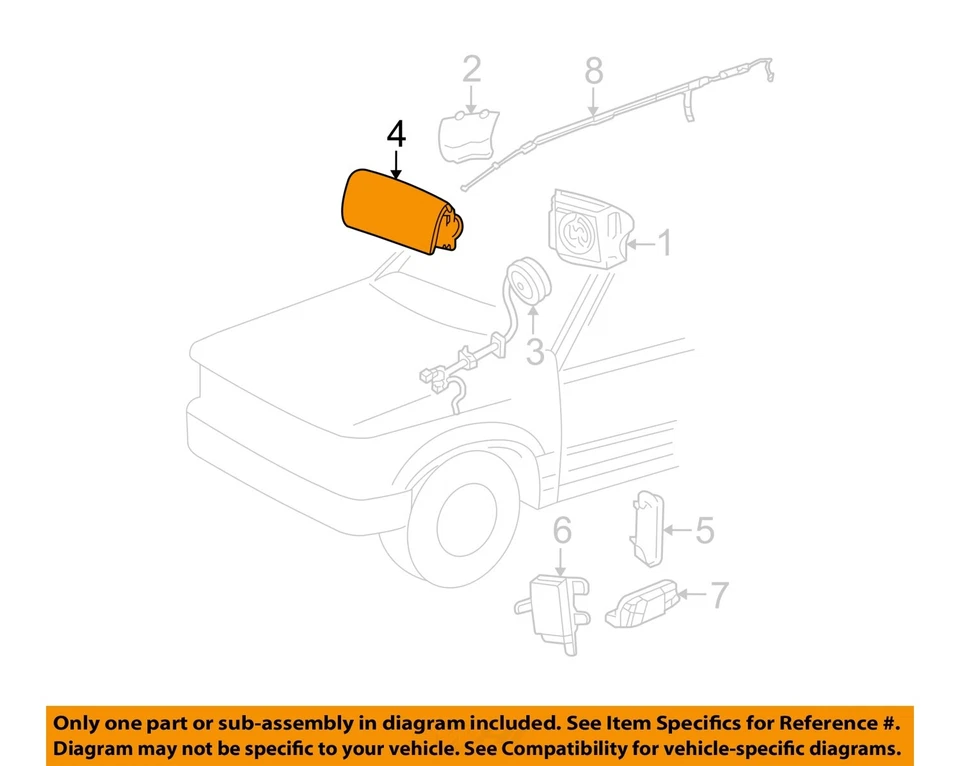 2
8
4
1
3
6
5
7

Only one part or sub-assembly in diagram included. See Item Specifics for Reference #.
Diagram may not be specific to your vehicle. See Compatibility for vehicle-specific diagrams.