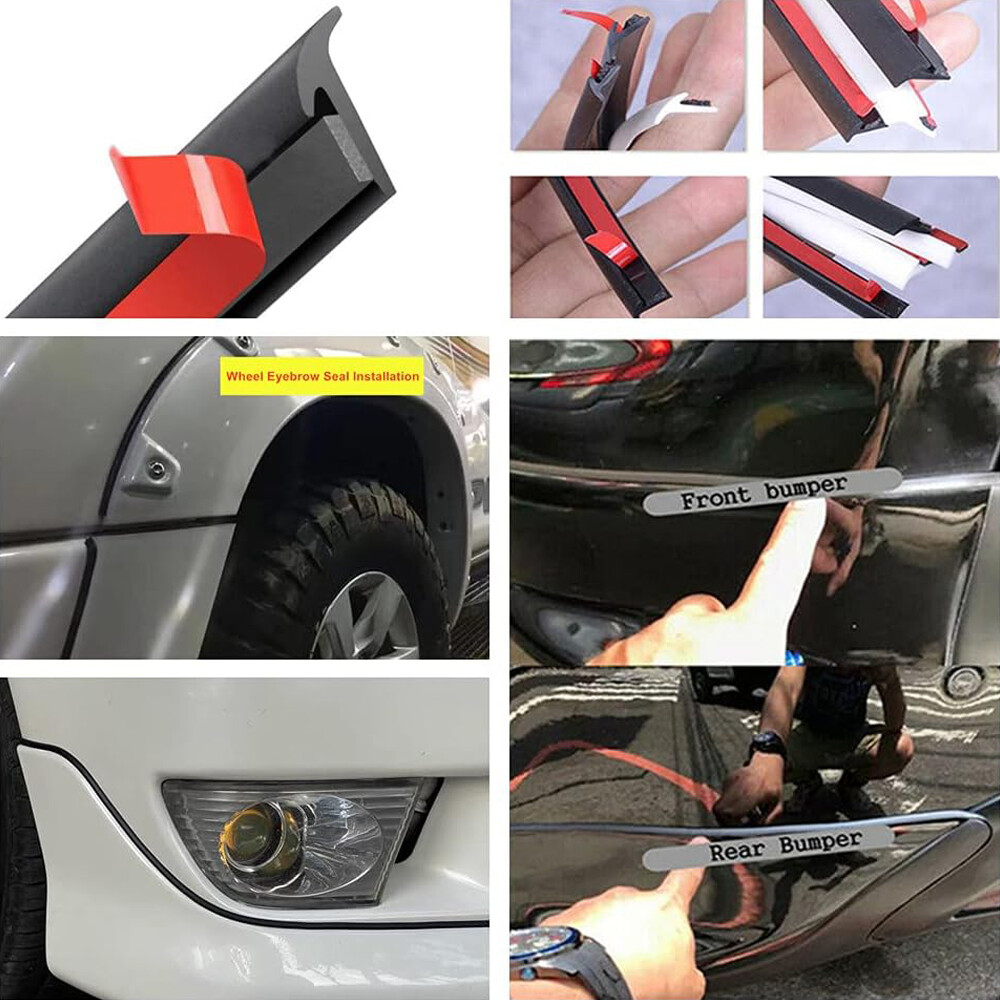 Wheel Eyebrow Seal Installation

Front bumper

Rear Bumper