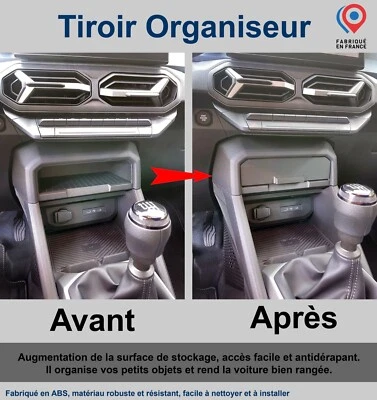 Tiroir Organiseur

FABRIQUÉ EN FRANCE

Avant

Après

Augmentation de la surface de stockage, accès facile et antidérapant. Il organise vos petits objets et rend la voiture bien rangée.

Fabriqué en ABS, matériau robuste et résistant, facile à nettoyer et à installer